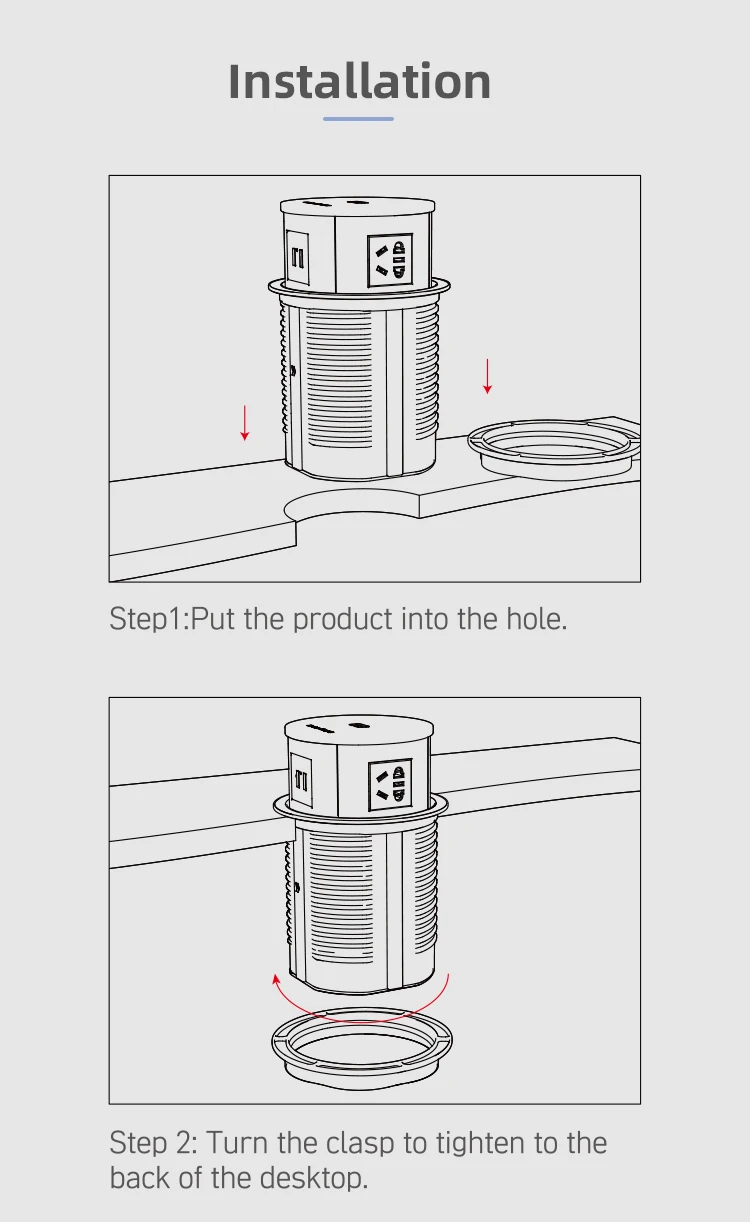 Installation

Step1:Put the product into the hole.

Step 2: Turn the clasp to tighten to the back of the desktop.