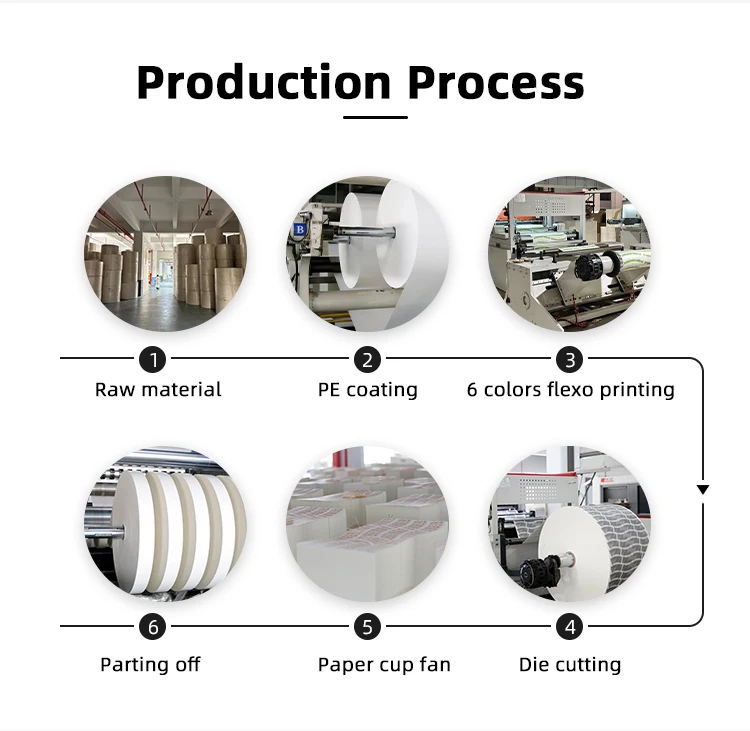 Production Process

1
Raw material

2
PE coating

3
6 colors flexo printing

6
Parting off

5
Paper cup fan

4
Die cutting