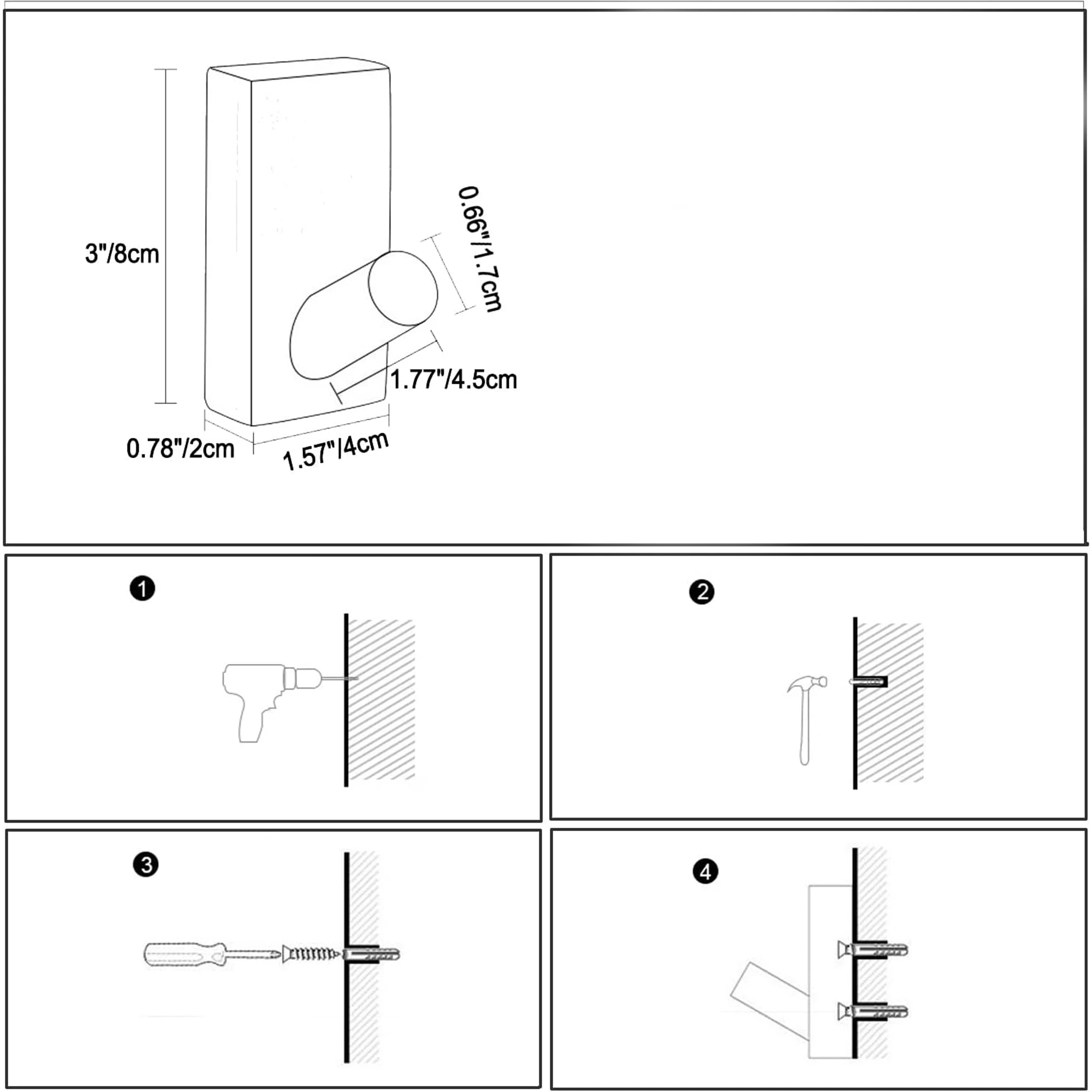 3"/8cm

0.66"/1.7cm

1.77"/4.5cm

0.78"/2cm

1.57"/4cm

1

2

3

4