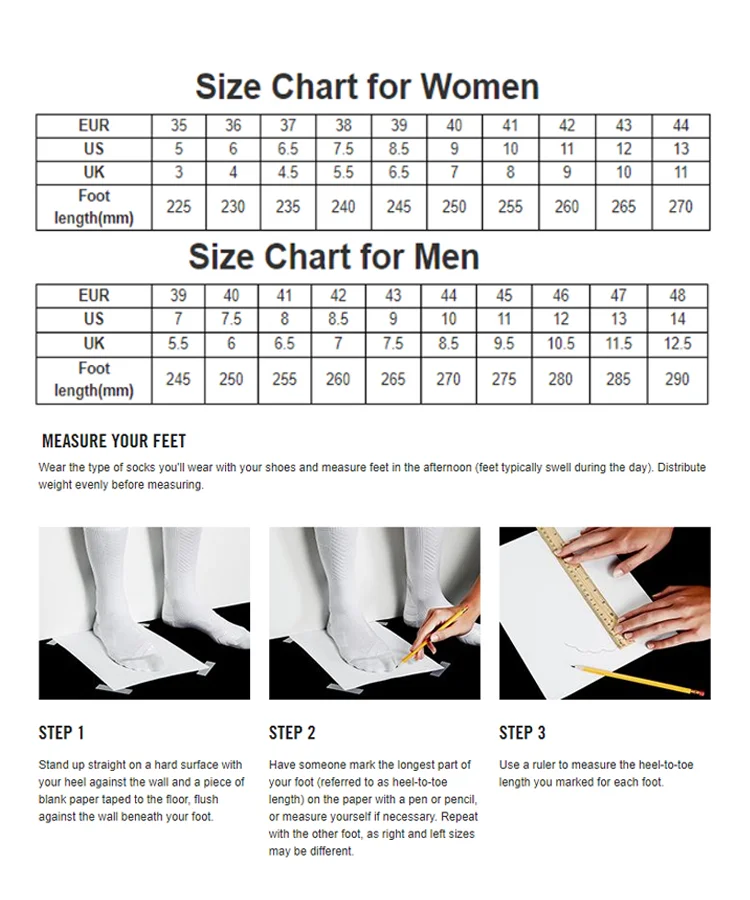 Size Chart for Women

| EUR | 35 | 36 | 37 | 38 | 39 | 40 | 41 | 42 | 43 | 44 |
|---|---|---|---|---|---|---|---|---|---|---|
| US | 5 | 6 | 6.5 | 7.5 | 8.5 | 9 | 10 | 11 | 12 | 13 |
| UK | 3 | 4 | 4.5 | 5.5 | 6.5 | 7 | 8 | 9 | 10 | 11 |
| Foot length(mm) | 225 | 230 | 235 | 240 | 245 | 250 | 255 | 260 | 265 | 270 |

Size Chart for Men

| EUR | 39 | 40 | 41 | 42 | 43 | 44 | 45 | 46 | 47 | 48 |
|---|---|---|---|---|---|---|---|---|---|---|
| US | 7 | 7.5 | 8 | 8.5 | 9 | 10 | 11 | 12 | 13 | 14 |
| UK | 5.5 | 6 | 6.5 | 7 | 7.5 | 8.5 | 9.5 | 10.5 | 11.5 | 12.5 |
| Foot length(mm) | 245 | 250 | 255 | 260 | 265 | 270 | 275 | 280 | 285 | 290 |

MEASURE YOUR FEET

Wear the type of socks you'll wear with your shoes and measure feet in the afternoon (feet typically swell during the day). Distribute weight evenly before measuring.

STEP 1

Stand up straight on a hard surface with your heel against the wall and a piece of blank paper taped to the floor, flush against the wall beneath your foot.

STEP 2

Have someone mark the longest part of your foot (referred to as heel-to-toe length) on the paper with a pen or pencil, or measure yourself if necessary. Repeat with the other foot, as right and left sizes may be different.

STEP 3

Use a ruler to measure the heel-to-toe length you marked for each foot.