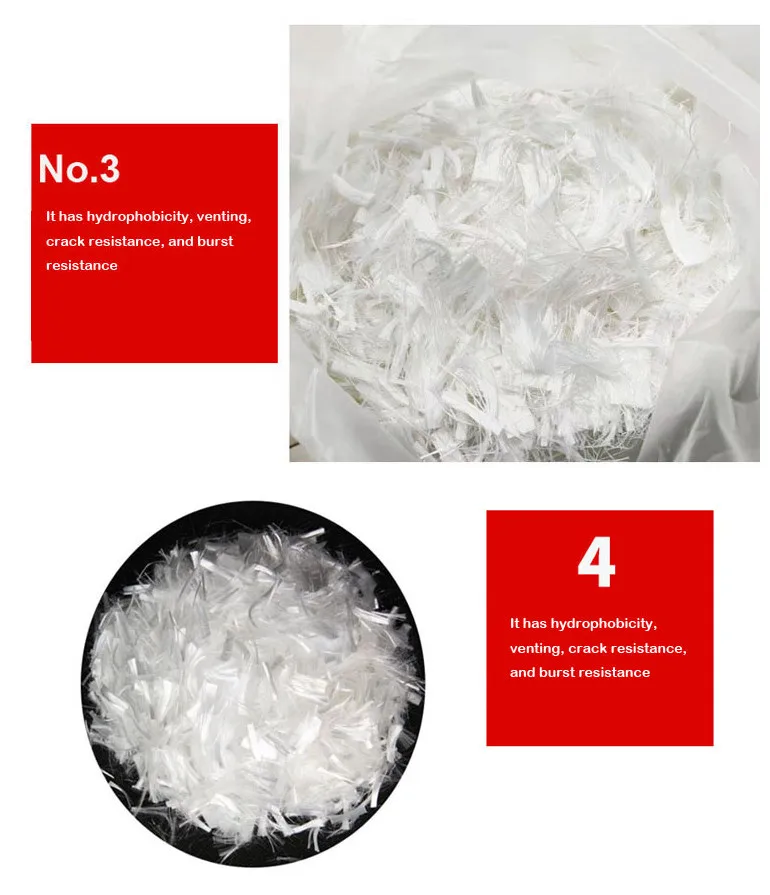 No.3

It has hydrophobicity, venting, crack resistance, and burst resistance

4

It has hydrophobicity, venting, crack resistance, and burst resistance