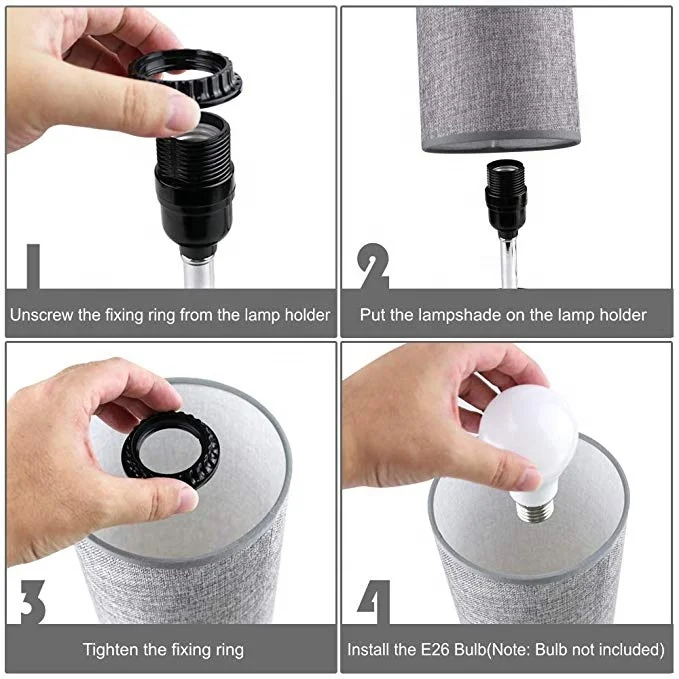 1

Unscrew the fixing ring from the lamp holder

2

Put the lampshade on the lamp holder

3

Tighten the fixing ring

4

Install the E26 Bulb(Note: Bulb not included)