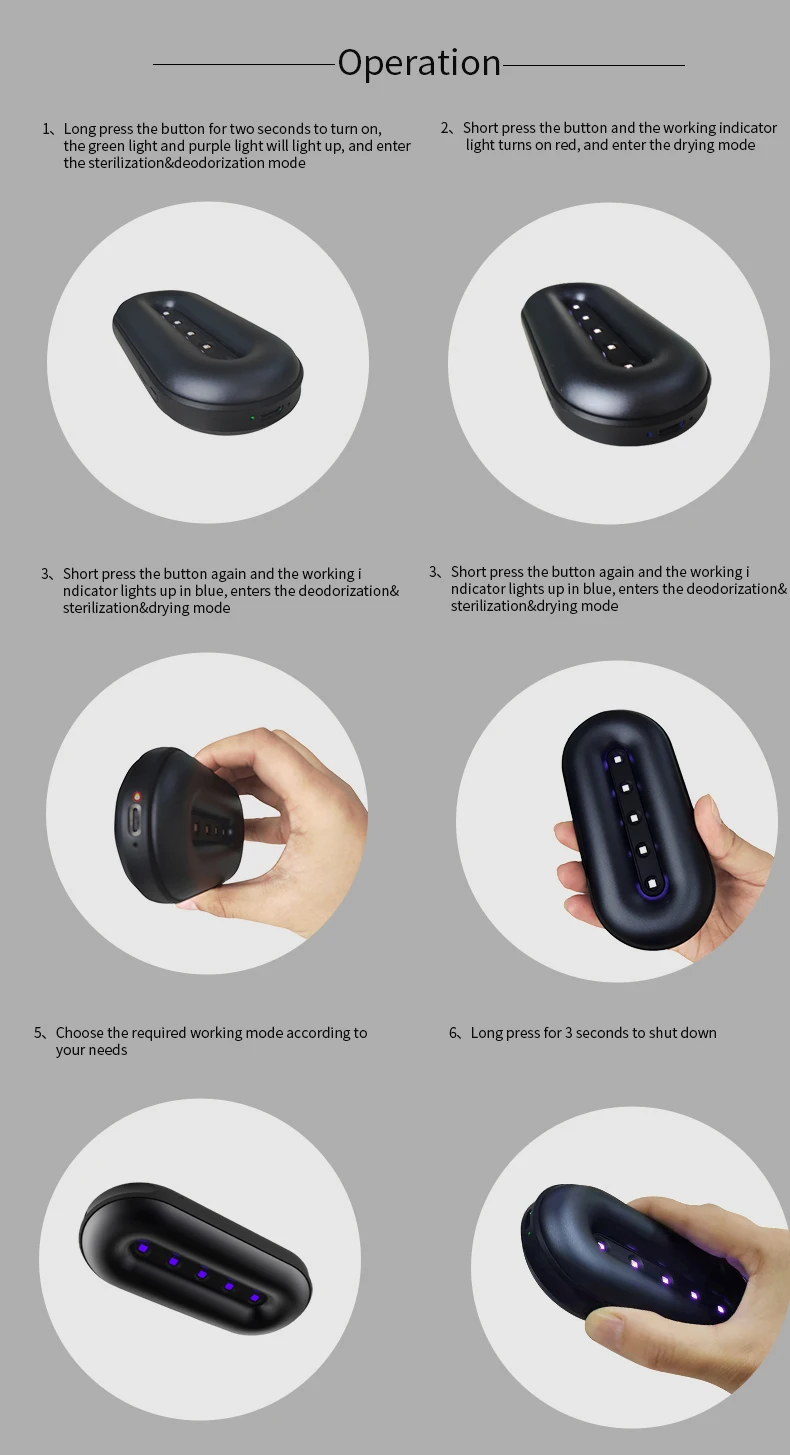 Operation

1、Long press the button for two seconds to turn on, the green light and purple light will light up, and enter the sterilization&deodorization mode

2、Short press the button and the working indicator light turns on red, and enter the drying mode

3、Short press the button again and the working i ndicator lights up in blue, enters the deodorization& sterilization&drying mode

3、Short press the button again and the working i ndicator lights up in blue, enters the deodorization& sterilization&drying mode

5、Choose the required working mode according to your needs

6、Long press for 3 seconds to shut down