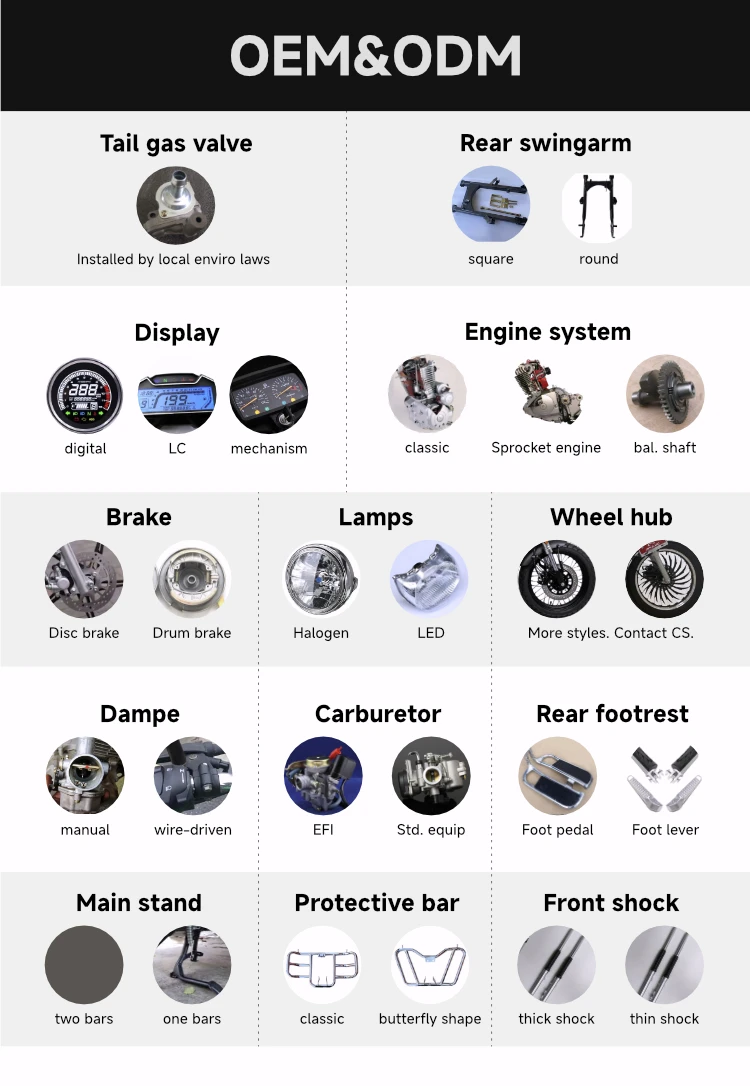 OEM&ODM

Tail gas valve

Installed by local enviro laws

Rear swingarm

square round

Display

digital LC mechanism

Engine system

classic Sprocket engine bal. shaft

Brake

Disc brake Drum brake

Lamps

Halogen LED

Wheel hub

More styles. Contact CS.

Dampe

manual wire-driven

Carburetor

EFI Std. equip

Rear footrest

Foot pedal Foot lever

Main stand

two bars one bars

Protective bar

classic butterfly shape

Front shock

thick shock thin shock