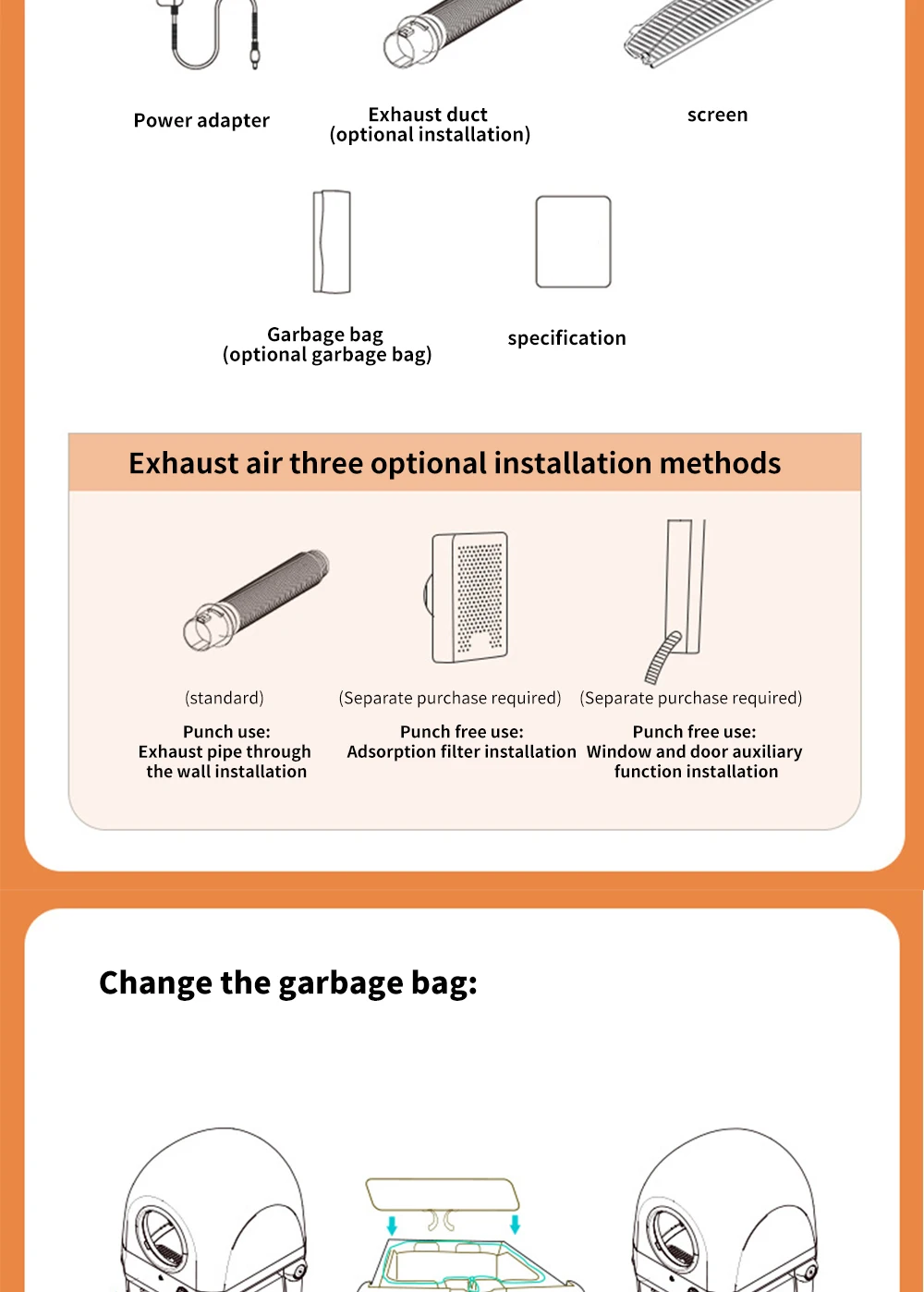 Power adapter

Exhaust duct
(optional installation)

screen

Garbage bag
(optional garbage bag)

specification

Exhaust air three optional installation methods

(standard)

Punch use:
Exhaust pipe through the wall installation

(Separate purchase required)

Punch free use:
Adsorption filter installation

(Separate purchase required)

Punch free use:
Window and door auxiliary function installation

Change the garbage bag: