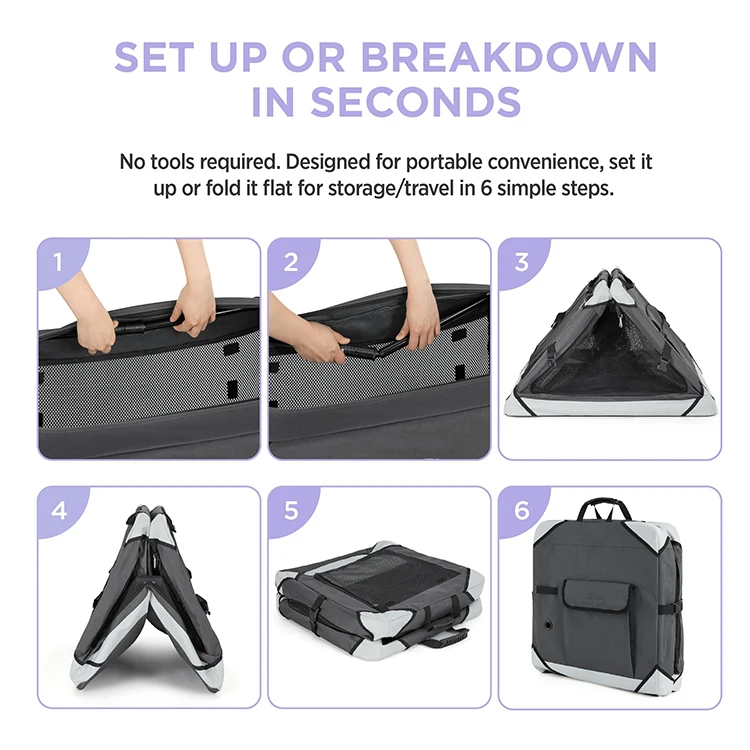 SET UP OR BREAKDOWN IN SECONDS

No tools required. Designed for portable convenience, set it up or fold it flat for storage/travel in 6 simple steps.

1

2

3

4

5

6