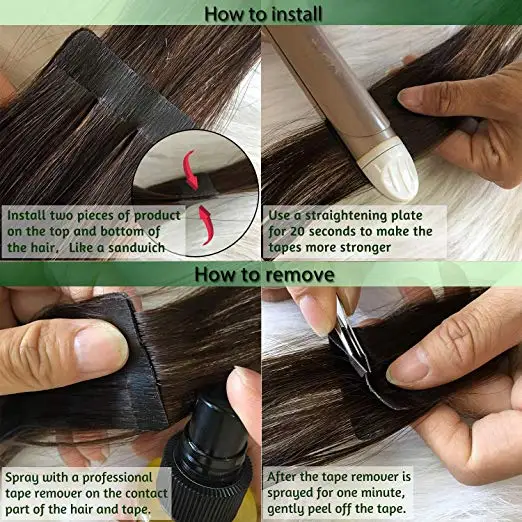 How to install

Install two pieces of product on the top and bottom of the hair. Like a sandwich

Use a straightening plate for 20 seconds to make the tapes more stronger

How to remove

Spray with a professional tape remover on the contact part of the hair and tape.

After the tape remover is sprayed for one minute, gently peel off the tape.