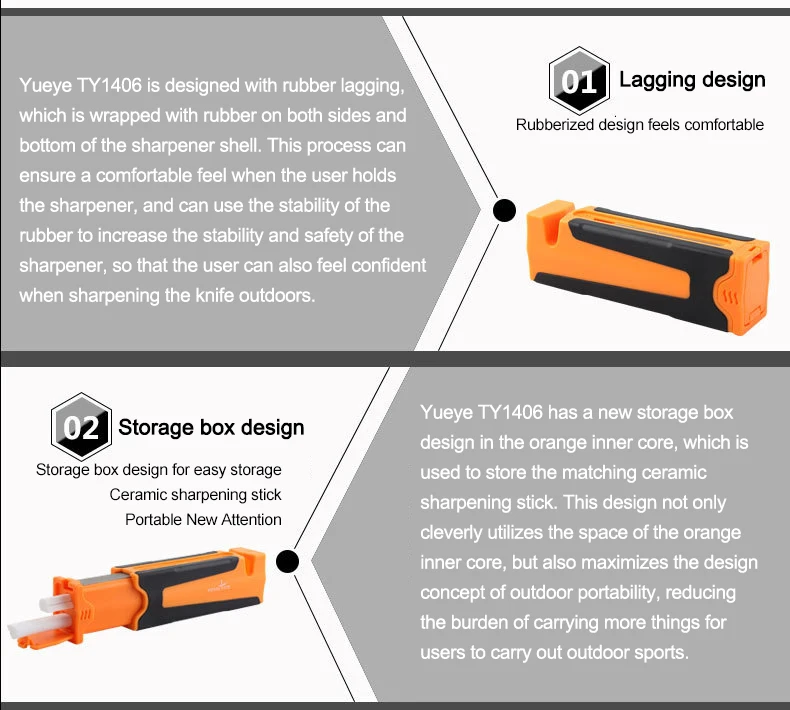 Yueye TY1406 is designed with rubber lagging, which is wrapped with rubber on both sides and bottom of the sharpener shell. This process can ensure a comfortable feel when the user holds the sharpener, and can use the stability of the rubber to increase the stability and safety of the sharpener, so that the user can also feel confident when sharpening the knife outdoors.

01 Lagging design

Rubberized design feels comfortable

02 Storage box design

Storage box design for easy storage
Ceramic sharpening stick
Portable New Attention

Yueye TY1406 has a new storage box design in the orange inner core, which is used to store the matching ceramic sharpening stick. This design not only cleverly utilizes the space of the orange inner core, but also maximizes the design concept of outdoor portability, reducing the burden of carrying more things for users to carry out outdoor sports.