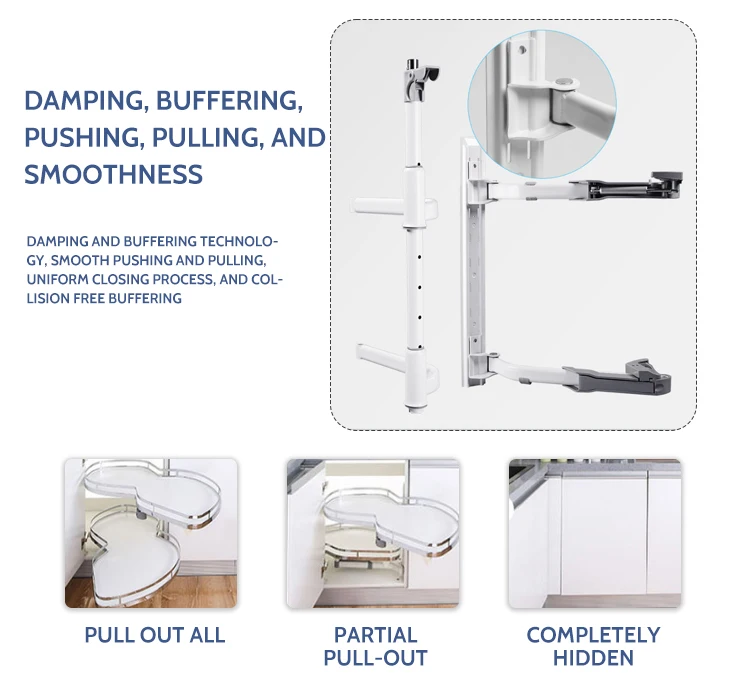 DAMPING, BUFFERING, PUSHING, PULLING, AND SMOOTHNESS

DAMPING AND BUFFERING TECHNOLOGY, SMOOTH PUSHING AND PULLING, UNIFORM CLOSING PROCESS, AND COLLISION FREE BUFFERING

PULL OUT ALL

PARTIAL PULL-OUT

COMPLETELY HIDDEN