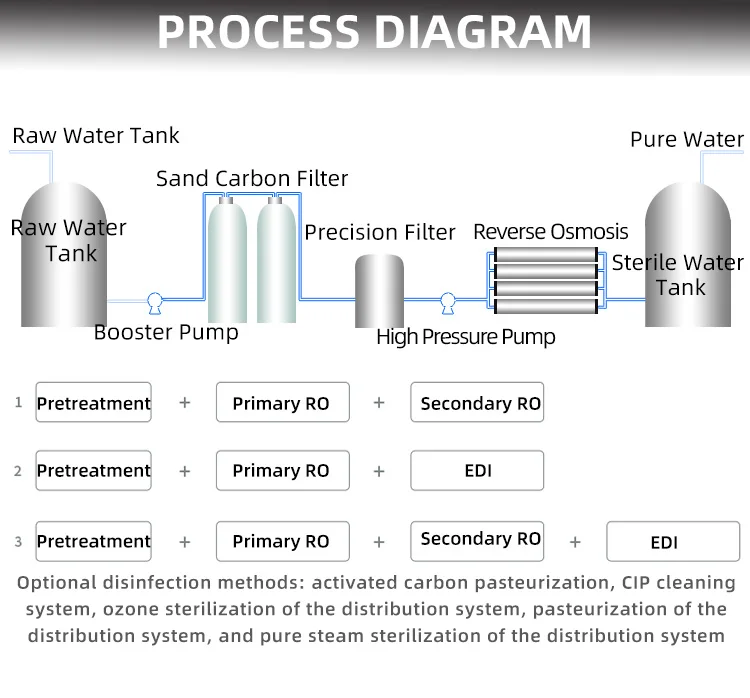 PROCESS DIAGRAM

Raw Water Tank

Pure Water

Sand Carbon Filter

Raw Water Tank

Precision Filter

Reverse Osmosis

Sterile Water Tank

Booster Pump

High Pressure Pump

1 Pretreatment + Primary RO + Secondary RO

2 Pretreatment + Primary RO + EDI

3 Pretreatment + Primary RO + Secondary RO + EDI

Optional disinfection methods: activated carbon pasteurization, CIP cleaning system, ozone sterilization of the distribution system, pasteurization of the distribution system, and pure steam sterilization of the distribution system