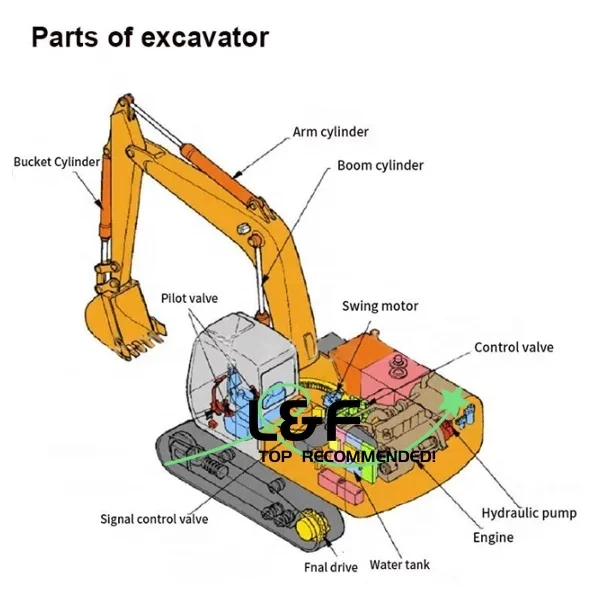 Parts of excavator

Arm cylinder

Bucket Cylinder

Boom cylinder

Pilot valve

Swing motor

Control valve

L&F
TOP RECOMMENDED!

Signal control valve

Hydraulic pump

Engine

Fnal drive

Water tank