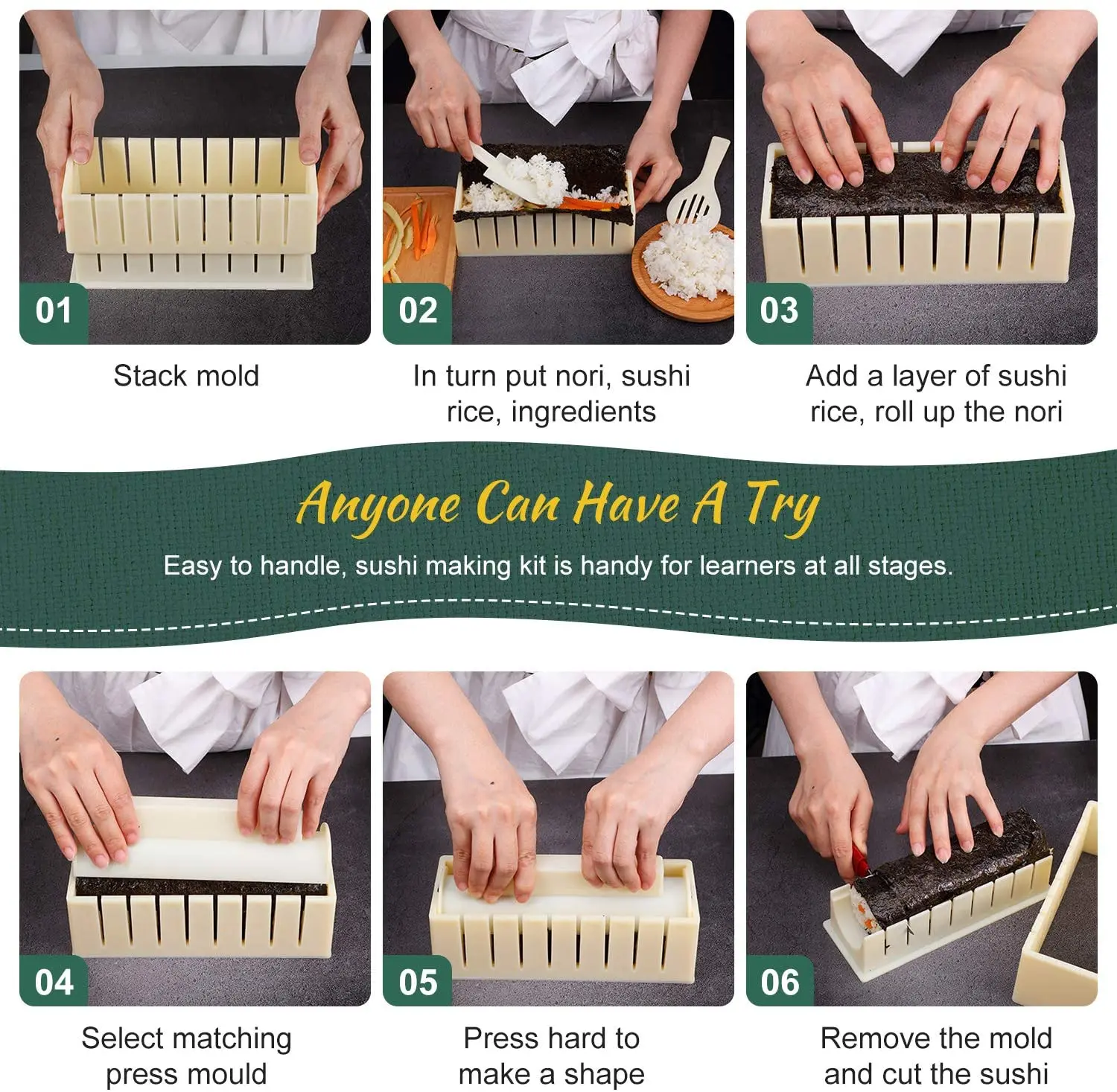 01

Stack mold

02

In turn put nori, sushi rice, ingredients

03

Add a layer of sushi rice, roll up the nori

Anyone Can Have A Try

Easy to handle, sushi making kit is handy for learners at all stages.

04

Select matching press mould

05

Press hard to make a shape

06

Remove the mold and cut the sushi