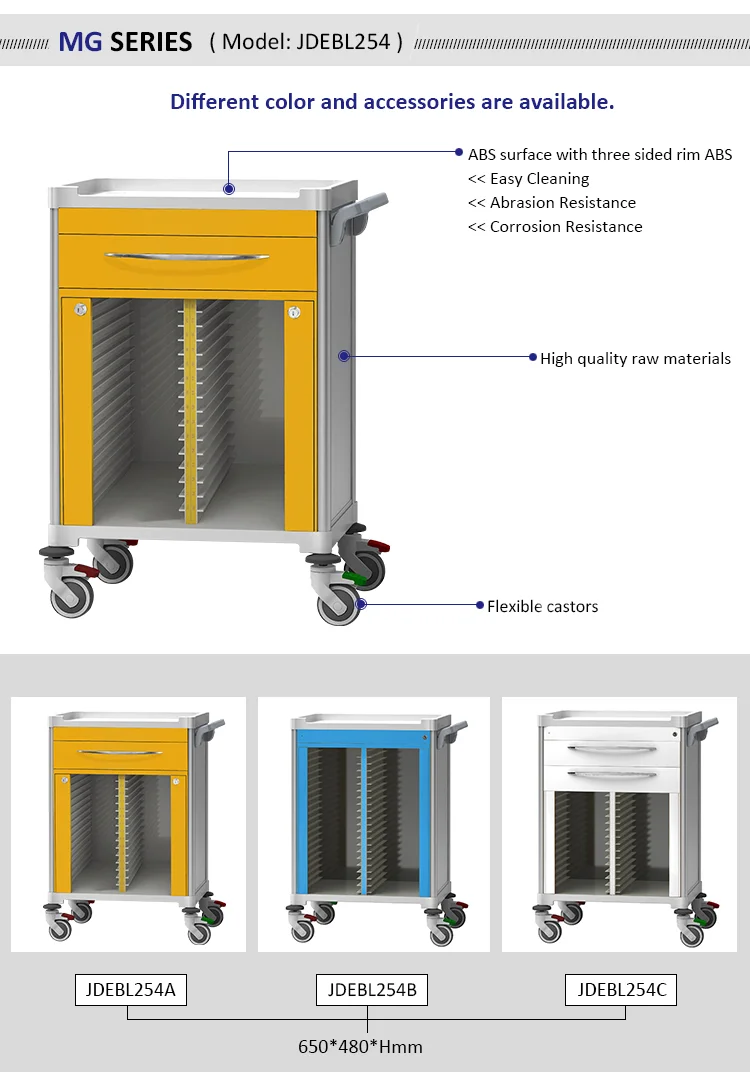 MG SERIES ( Model: JDEBL254 )

Different color and accessories are available.

ABS surface with three sided rim ABS
<< Easy Cleaning
<< Abrasion Resistance
<< Corrosion Resistance

High quality raw materials

Flexible castors

JDEBL254A

JDEBL254B

JDEBL254C

650*480*Hmm