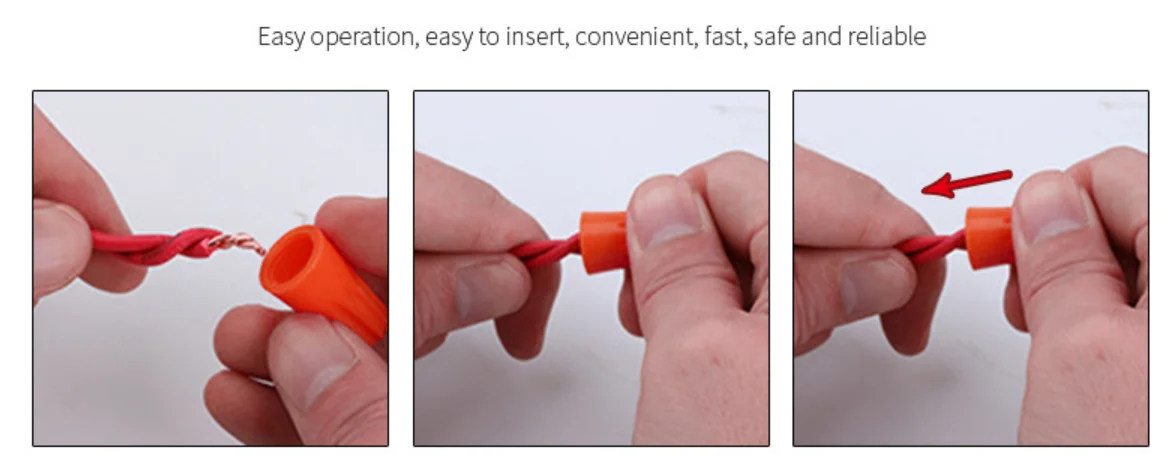 Easy operation, easy to insert, convenient, fast, safe and reliable