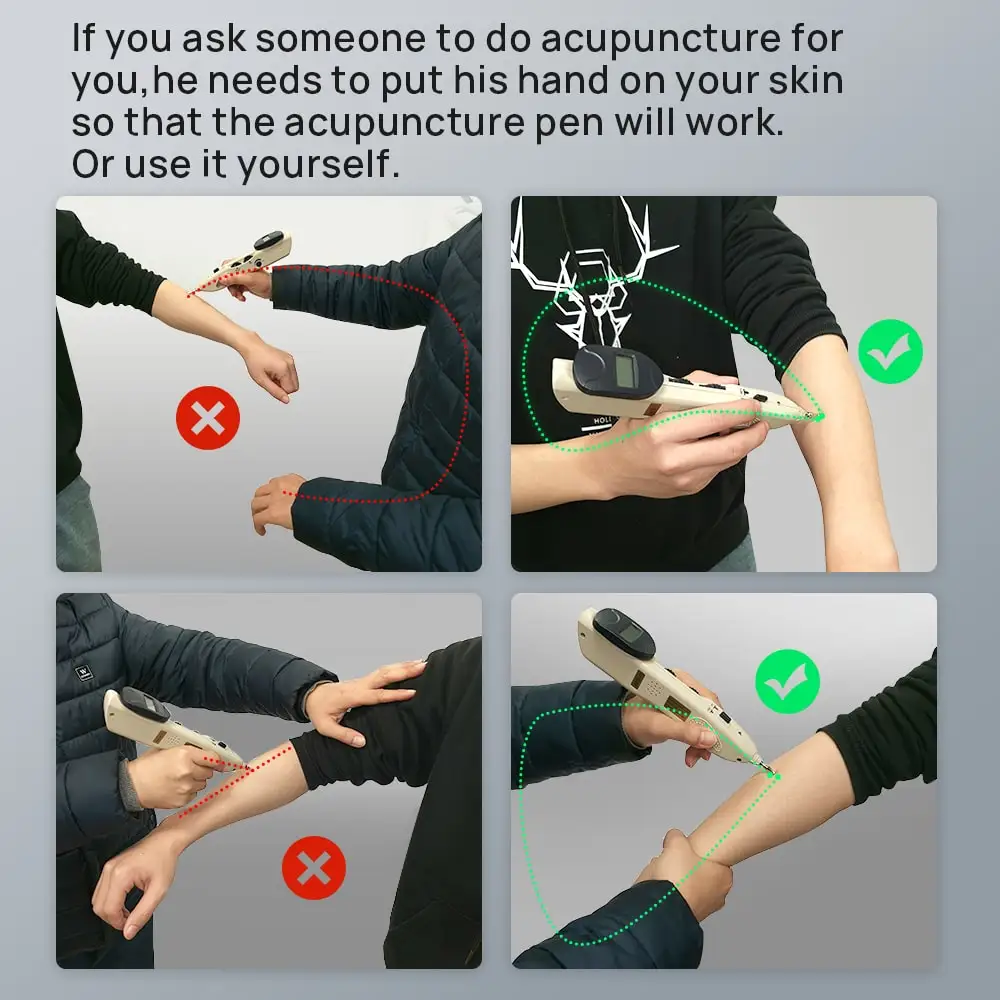 If you ask someone to do acupuncture for you,he needs to put his hand on your skin so that the acupuncture pen will work. Or use it yourself.