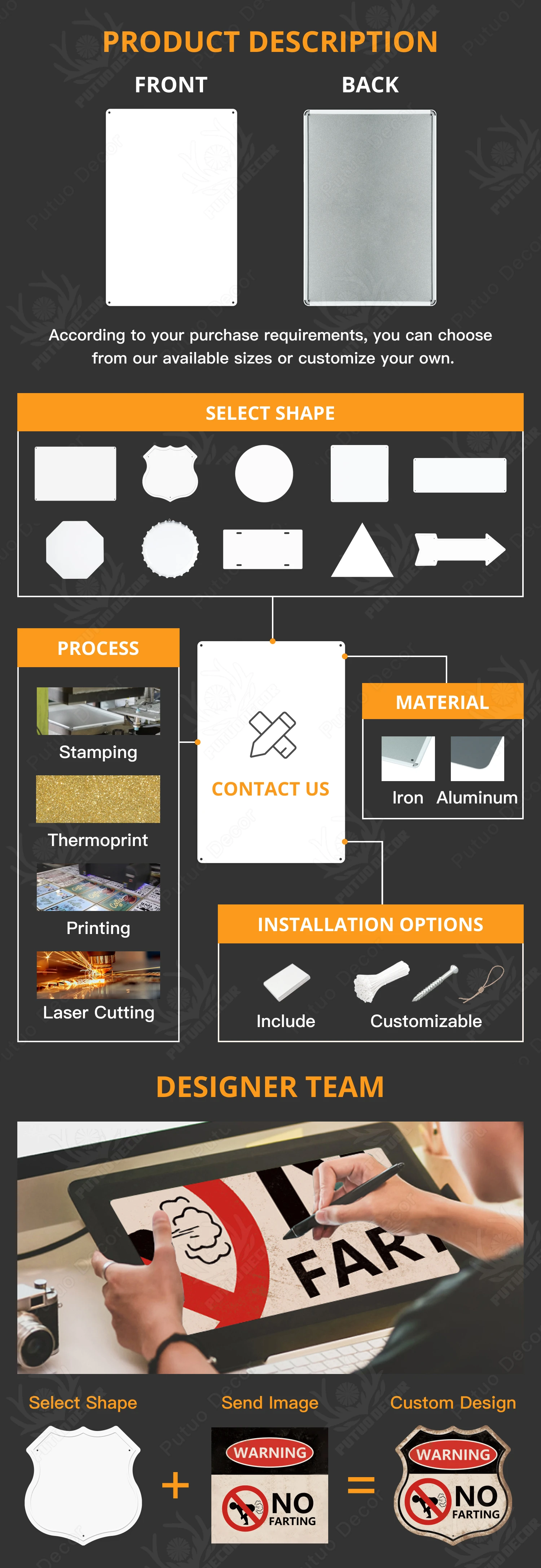 PRODUCT DESCRIPTION

FRONT

BACK

According to your purchase requirements, you can choose from our available sizes or customize your own.

SELECT SHAPE

PROCESS

Stamping

Thermoprint

Printing

Laser Cutting

CONTACT US

MATERIAL

Iron

Aluminum

INSTALLATION OPTIONS

Include

Customizable

DESIGNER TEAM

FAR

Select Shape

Send Image

Custom Design

+

WARNING

NO

FARTING

=

WARNING

NO

FARTING