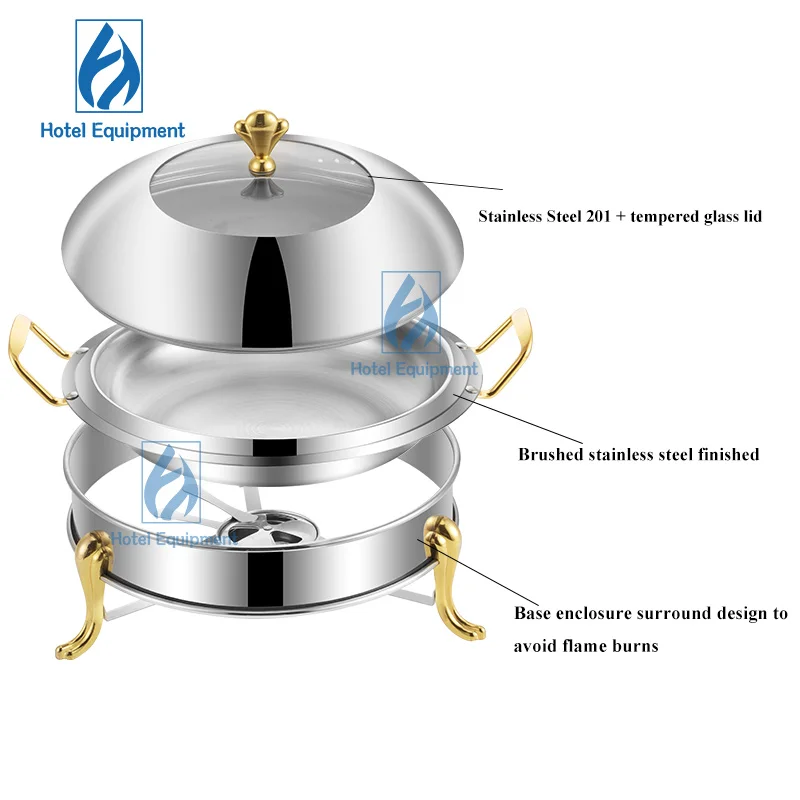 Hotel Equipment

Stainless Steel 201 + tempered glass lid

Hotel Equipment

Brushed stainless steel finished

Hotel Equipment

Base enclosure surround design to avoid flame burns