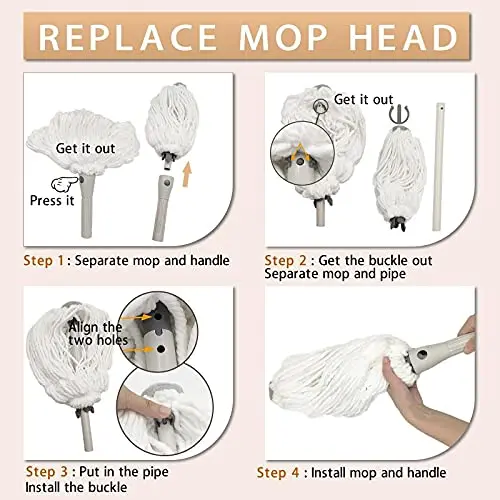 REPLACE MOP HEAD

Get it out

Press it

Step 1 : Separate mop and handle

Get it out

Step 2 : Get the buckle out
Separate mop and pipe

Align the two holes

Step 3 : Put in the pipe
Install the buckle

Step 4 : Install mop and handle