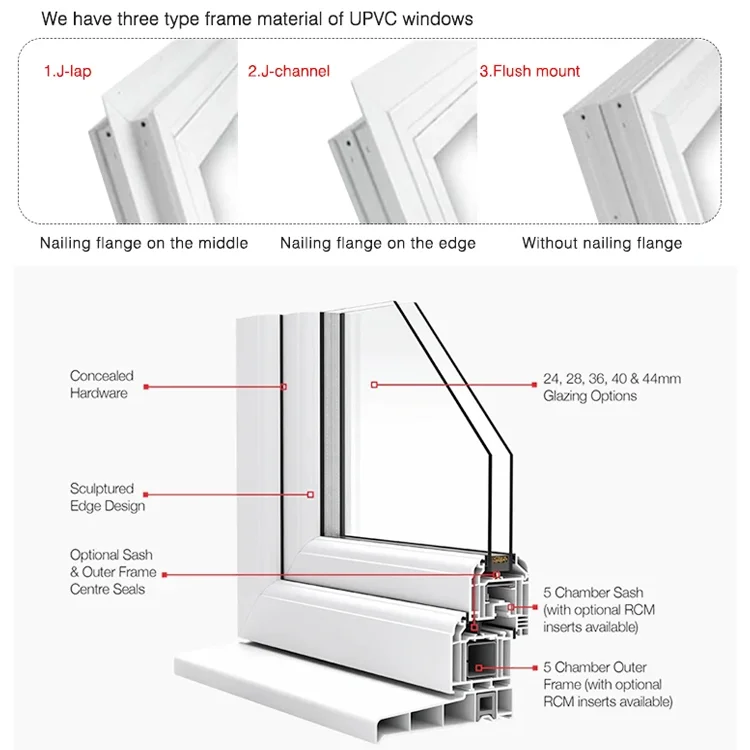 We have three type frame material of UPVC windows

1.J-lap

2.J-channel

3.Flush mount

Nailing flange on the middle

Nailing flange on the edge

Without nailing flange

Concealed Hardware

Sculptured Edge Design

Optional Sash & Outer Frame Centre Seals

24, 28, 36, 40 & 44mm Glazing Options

5 Chamber Sash (with optional RCM inserts available)

5 Chamber Outer Frame (with optional RCM inserts available)