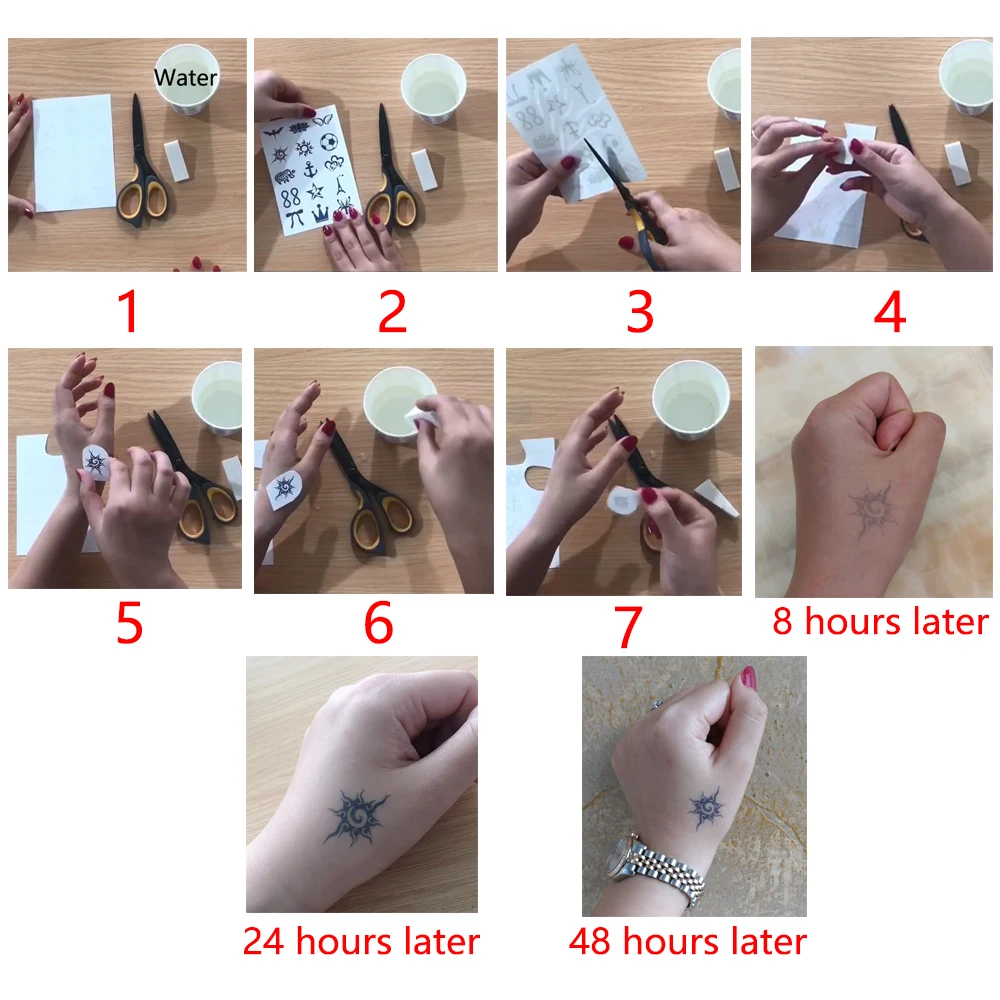 Water

1

2

3

4

5

6

7

8 hours later

24 hours later

48 hours later