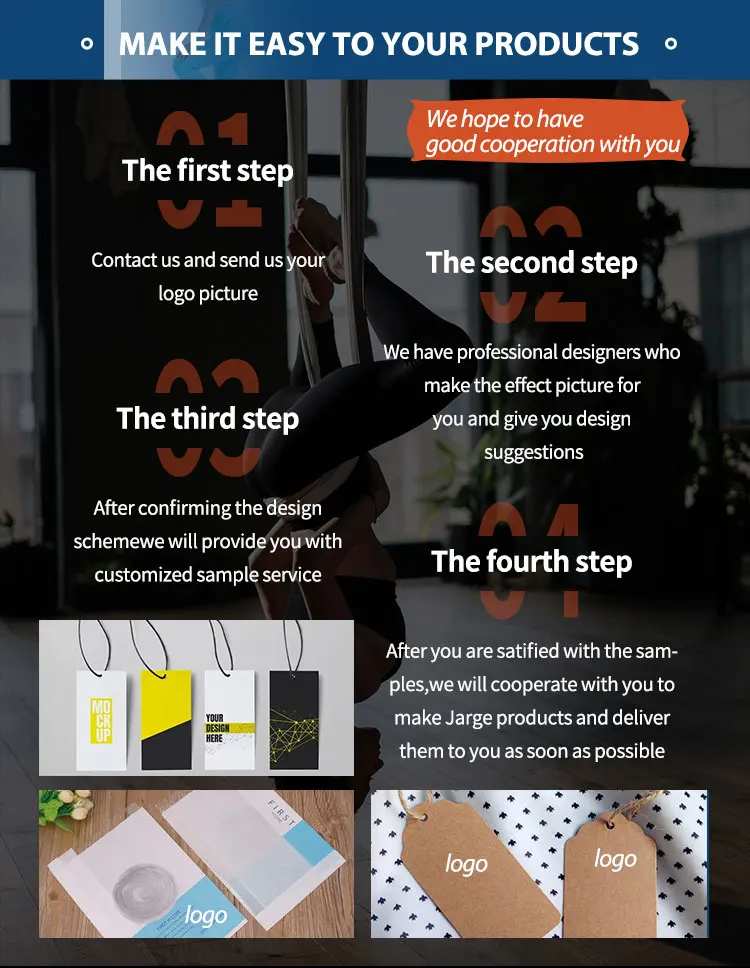 MAKE IT EASY TO YOUR PRODUCTS

We hope to have good cooperation with you

01
The first step

Contact us and send us your logo picture

02
The second step

We have professional designers who make the effect picture for you and give you design suggestions

03
The third step

After confirming the design schemewe will provide you with customized sample service

04
The fourth step

After you are satified with the samples,we will cooperate with you to make Jarge products and deliver them to you as soon as possible

MOCK UP

YOUR DESIGN HERE

FIRST

logo

logo

logo