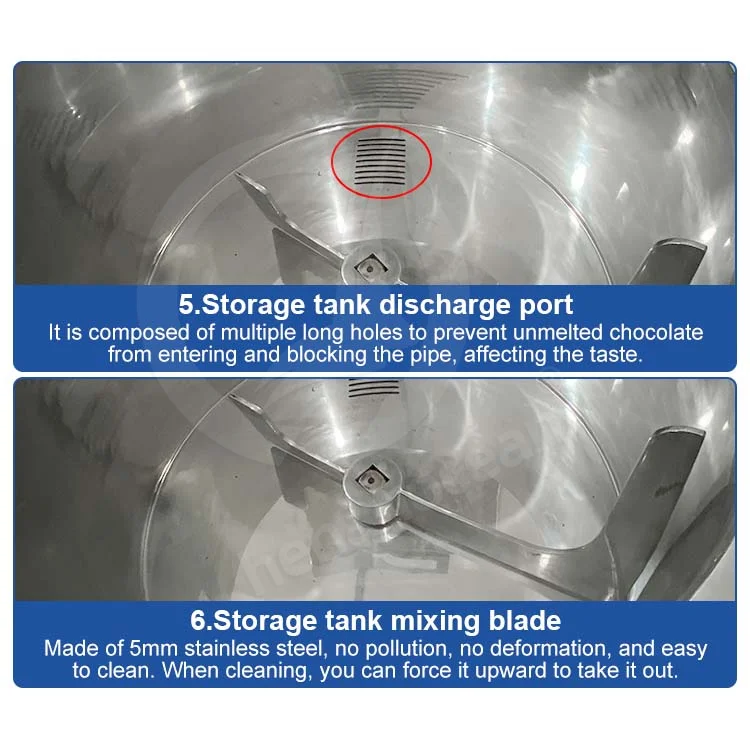 5.Storage tank discharge port
It is composed of multiple long holes to prevent unmelted chocolate from entering and blocking the pipe, affecting the taste.

6.Storage tank mixing blade
Made of 5mm stainless steel, no pollution, no deformation, and easy to clean. When cleaning, you can force it upward to take it out.