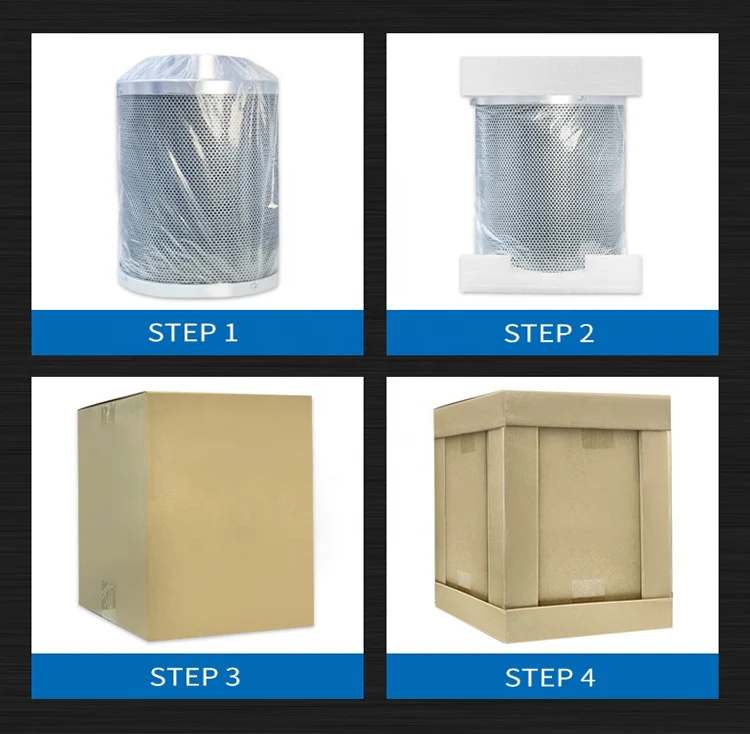 STEP 1

STEP 2

STEP 3

STEP 4