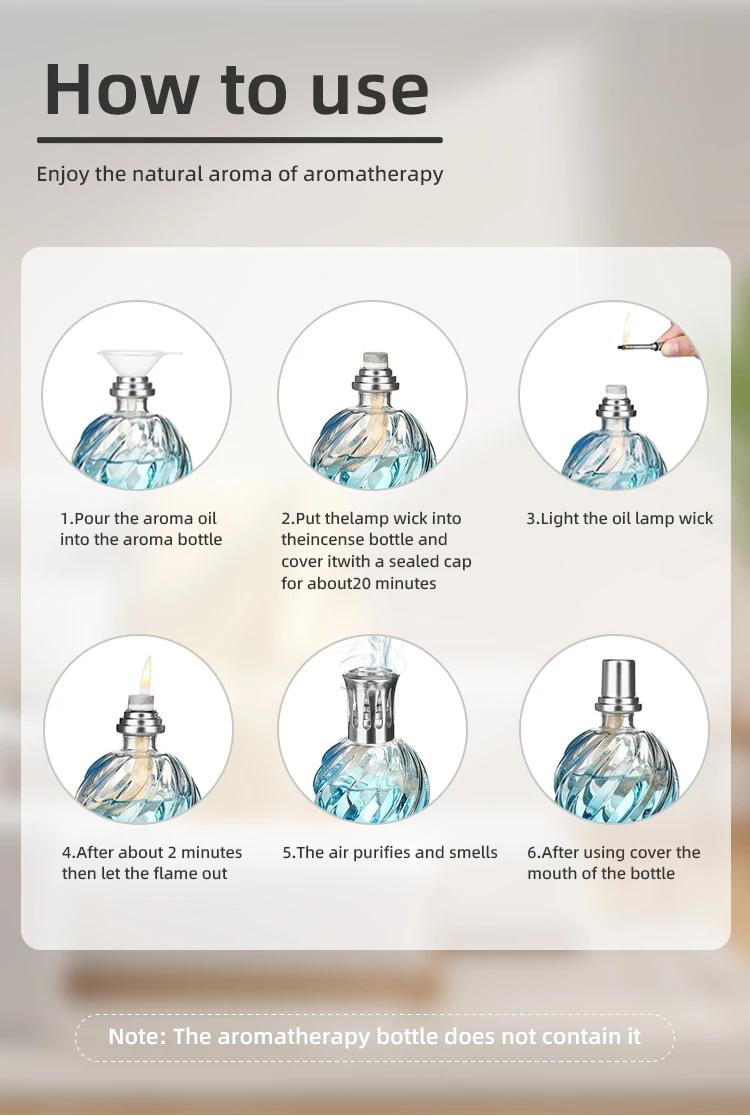 How to use

Enjoy the natural aroma of aromatherapy

1.Pour the aroma oil into the aroma bottle

2.Put thelamp wick into theincense bottle and cover itwith a sealed cap for about20 minutes

3.Light the oil lamp wick

4.After about 2 minutes then let the flame out

5.The air purifies and smells

6.After using cover the mouth of the bottle

Note: The aromatherapy bottle does not contain it