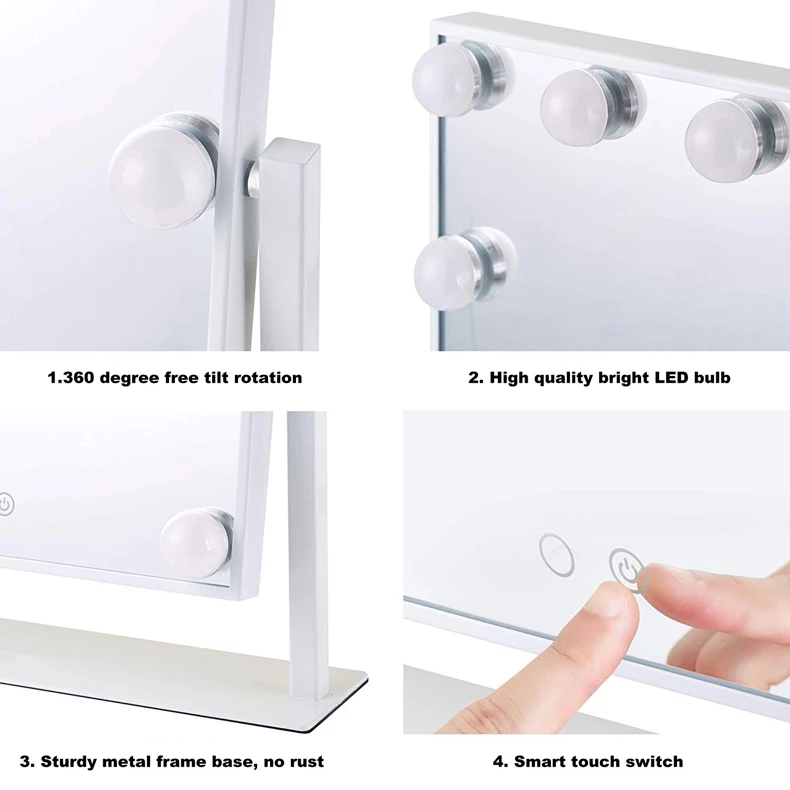 1.360 degree free tilt rotation

2. High quality bright LED bulb

3. Sturdy metal frame base, no rust

4. Smart touch switch