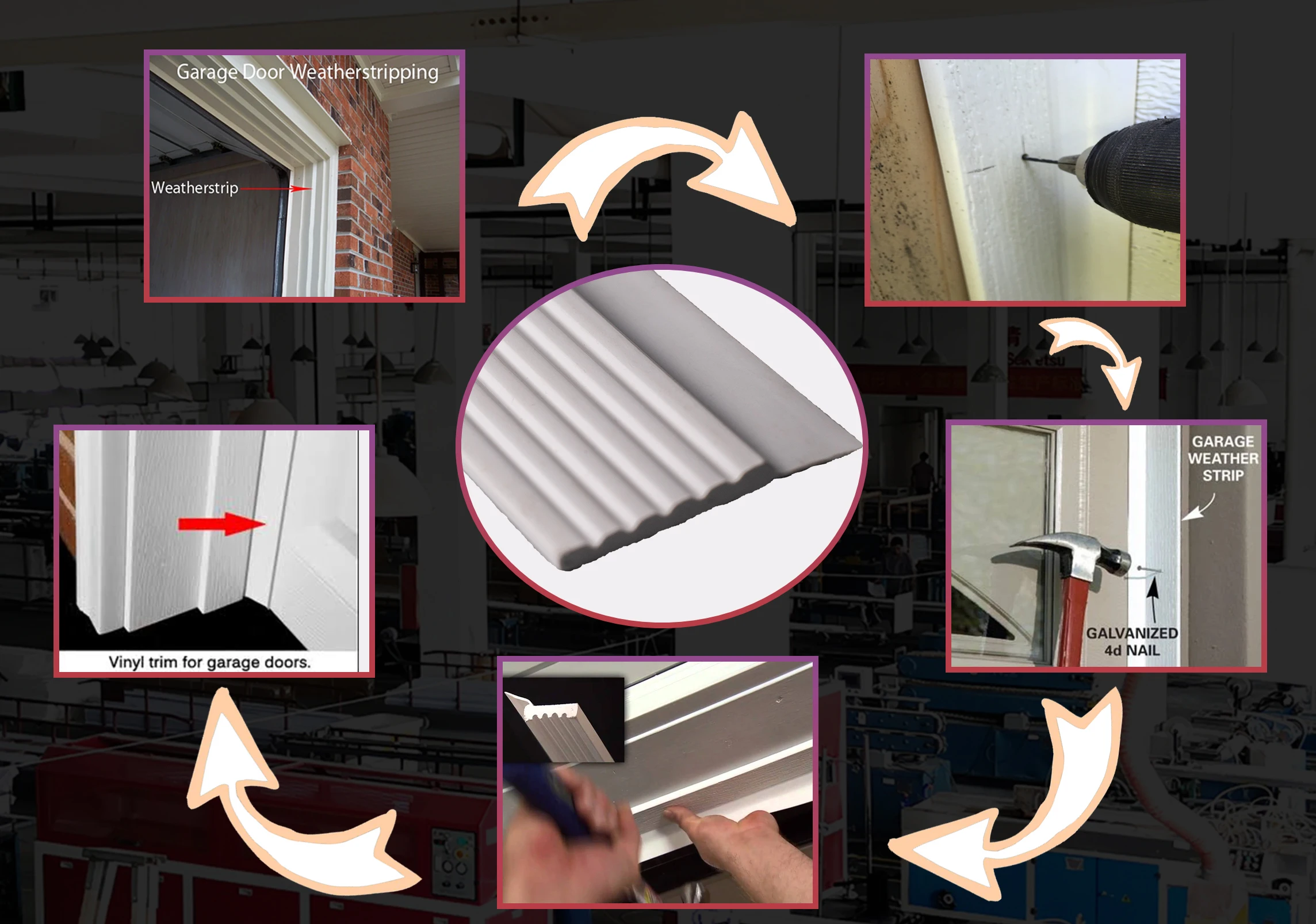 Garage Door Weatherstripping

Weatherstrip

GARAGE WEATHER STRIP

GALVANIZED 4d NAIL

Vinyl trim for garage doors.