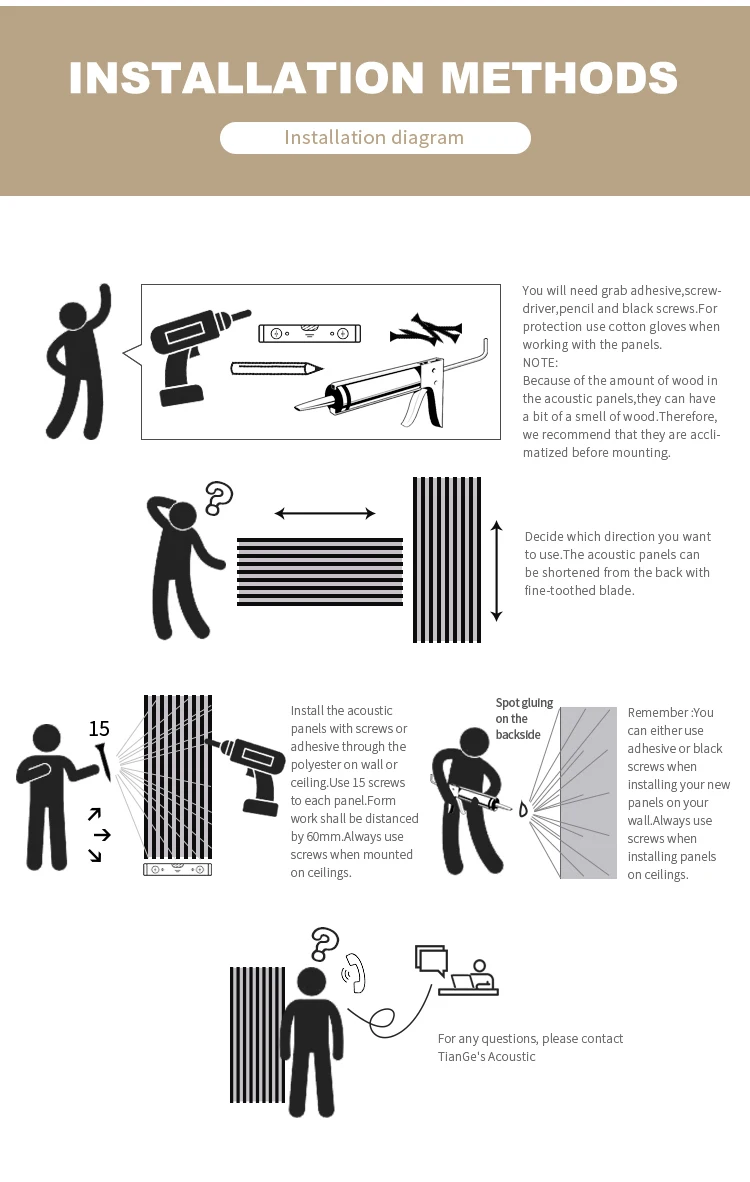 INSTALLATION METHODS

Installation diagram

You will need grab adhesive,screwdriver,pencil and black screws.For protection use cotton gloves when working with the panels.
NOTE:
Because of the amount of wood in the acoustic panels,they can have a bit of a smell of wood.Therefore, we recommend that they are acclimatized before mounting.

Decide which direction you want to use.The acoustic panels can be shortened from the back with fine-toothed blade.

15

Install the acoustic panels with screws or adhesive through the polyester on wall or ceiling.Use 15 screws to each panel.Form work shall be distanced by 60mm.Always use screws when mounted on ceilings.

Spot gluing on the backside

Remember :You can either use adhesive or black screws when installing your new panels on your wall.Always use screws when installing panels on ceilings.

For any questions, please contact TianGe's Acoustic