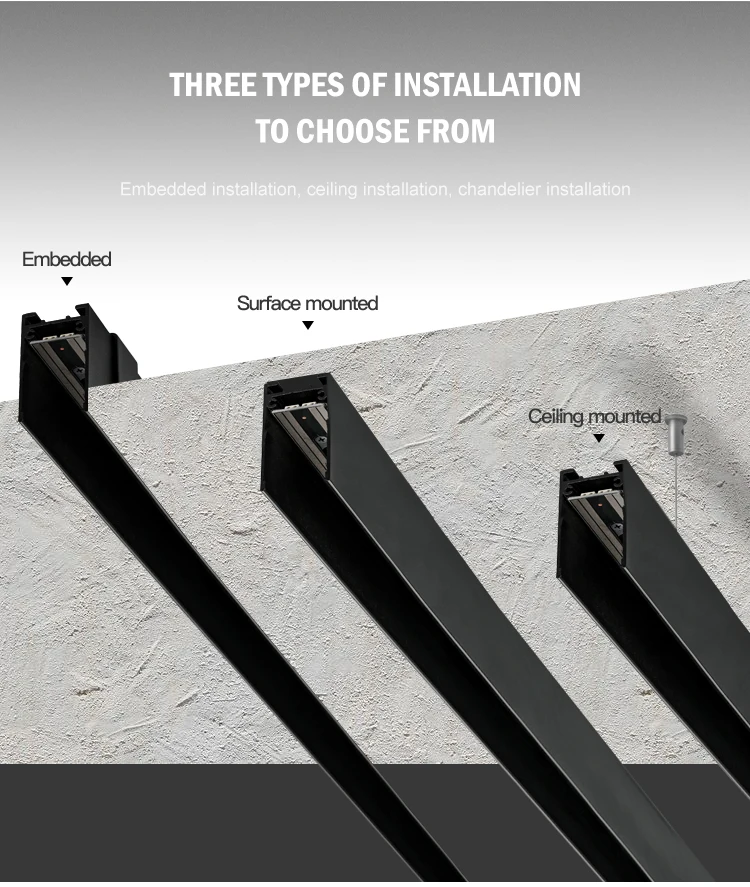 THREE TYPES OF INSTALLATION TO CHOOSE FROM

Embedded installation, ceiling installation, chandelier installation

Embedded

Surface mounted

Ceiling mounted