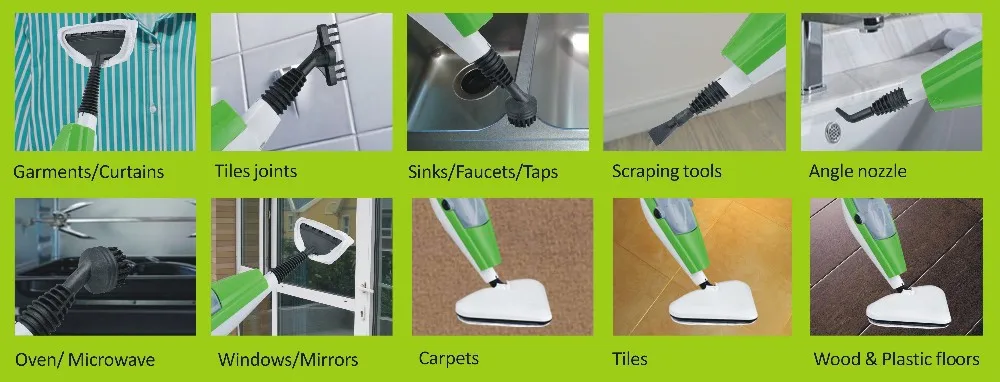 Garments/Curtains

Tiles joints

Sinks/Faucets/Taps

Scraping tools

Angle nozzle

Oven/ Microwave

Windows/Mirrors

Carpets

Tiles

Wood & Plastic floors