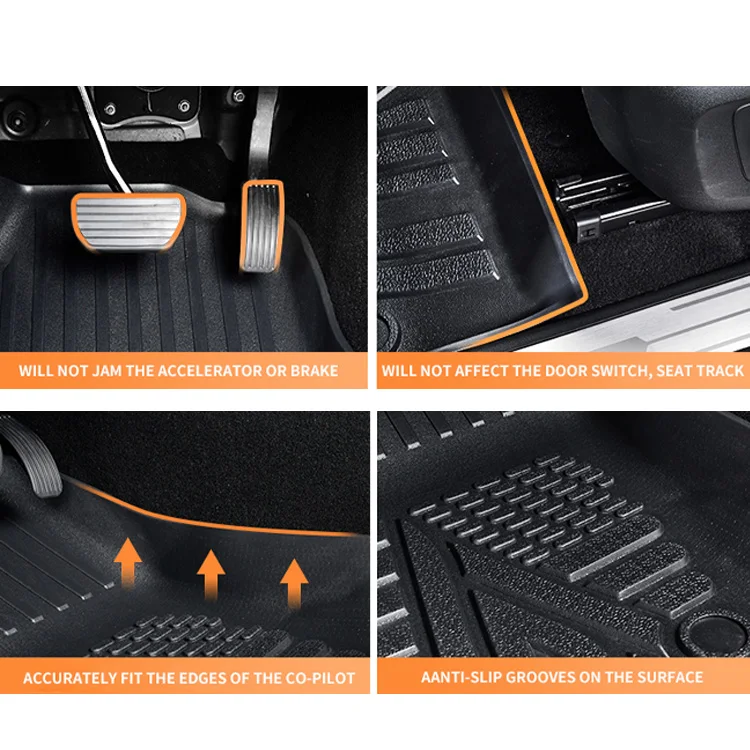 WILL NOT JAM THE ACCELERATOR OR BRAKE

WILL NOT AFFECT THE DOOR SWITCH, SEAT TRACK

ACCURATELY FIT THE EDGES OF THE CO-PILOT

AANTI-SLIP GROOVES ON THE SURFACE