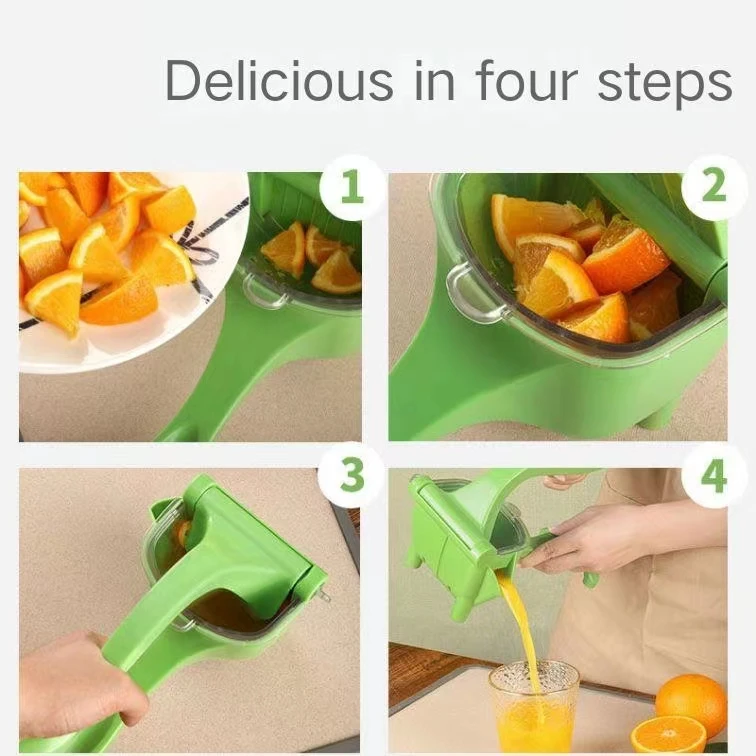 Delicious in four steps

1

2

3

4