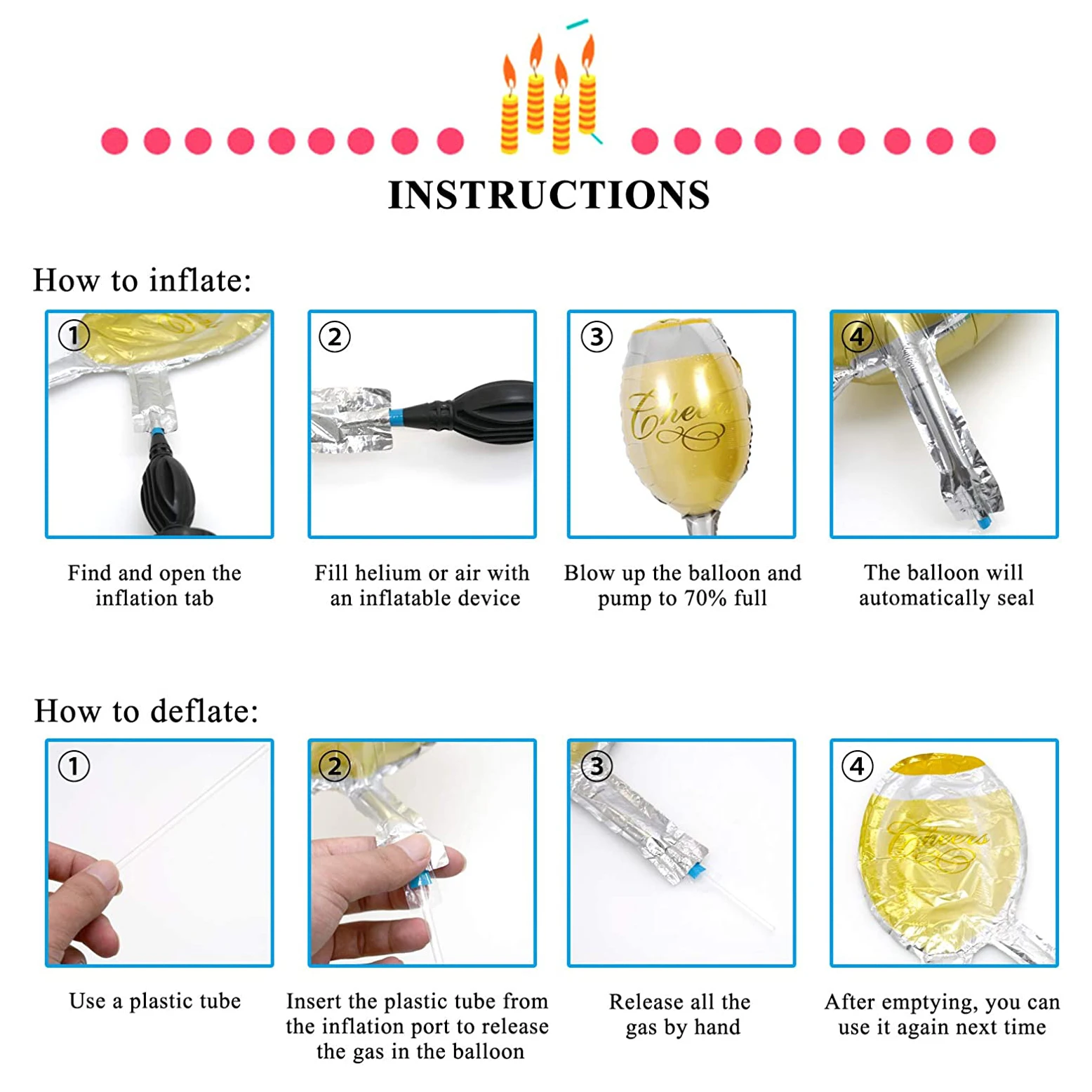 INSTRUCTIONS

How to inflate:

①

Find and open the inflation tab

②

Fill helium or air with an inflatable device

③

Cheers

Blow up the balloon and pump to 70% full

④

The balloon will automatically seal

How to deflate:

①

Use a plastic tube

②

Insert the plastic tube from the inflation port to release the gas in the balloon

③

Release all the gas by hand

④

Cheers

After emptying, you can use it again next time