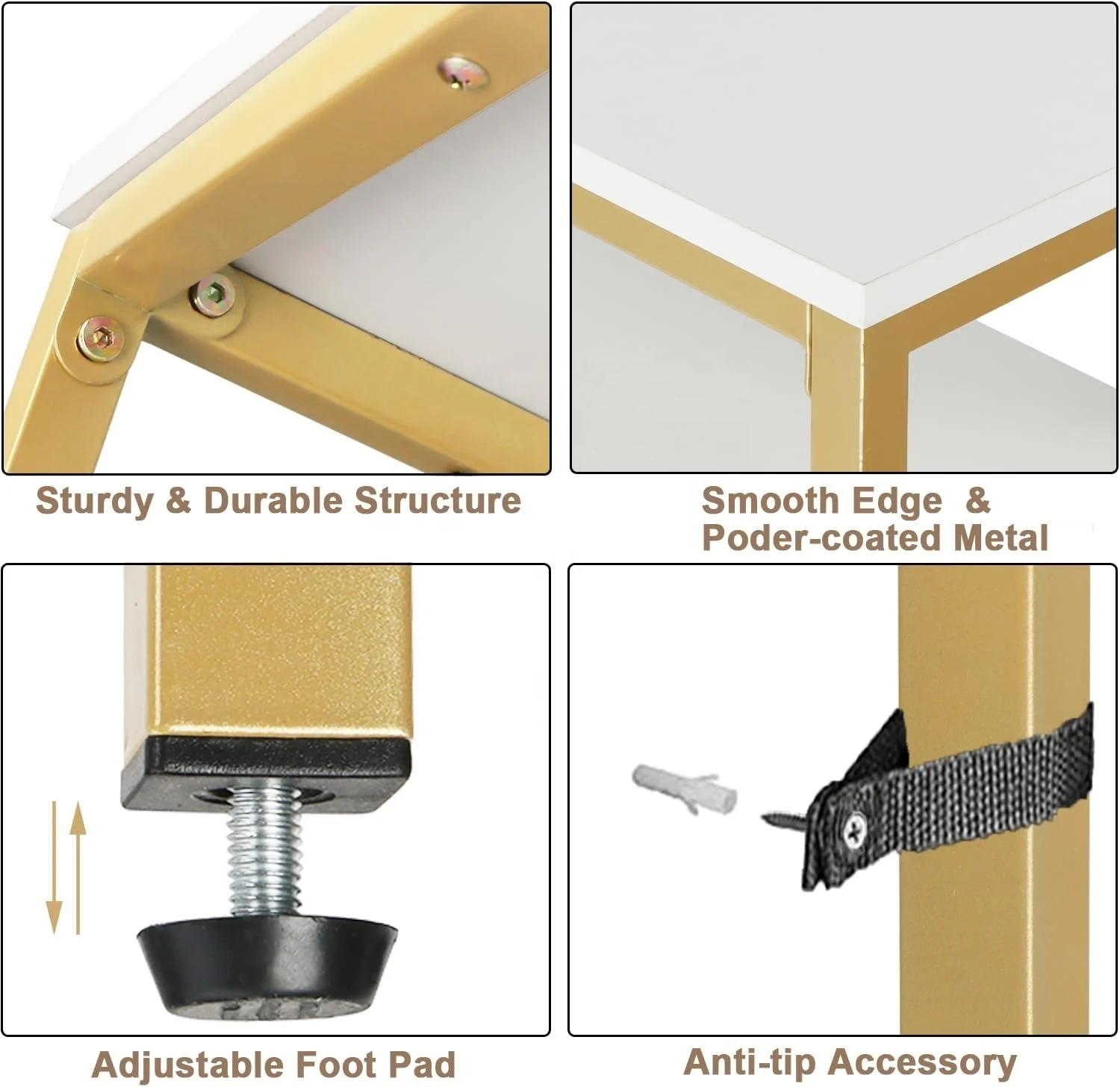 Sturdy & Durable Structure

Smooth Edge & Poder-coated Metal

Adjustable Foot Pad

Anti-tip Accessory