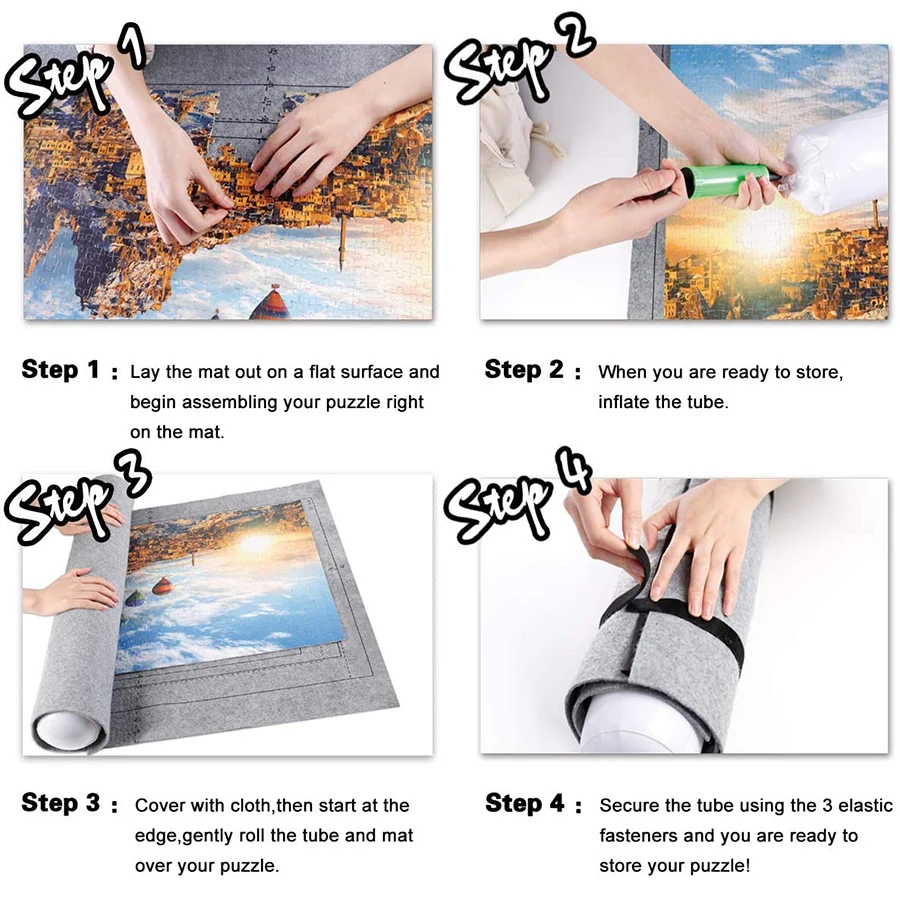 Step 1

Step 2

Step 1 : Lay the mat out on a flat surface and begin assembling your puzzle right on the mat.

Step 2 : When you are ready to store, inflate the tube.

Step 3

Step 4

Step 3 : Cover with cloth,then start at the edge,gently roll the tube and mat over your puzzle.

Step 4 : Secure the tube using the 3 elastic fasteners and you are ready to store your puzzle!