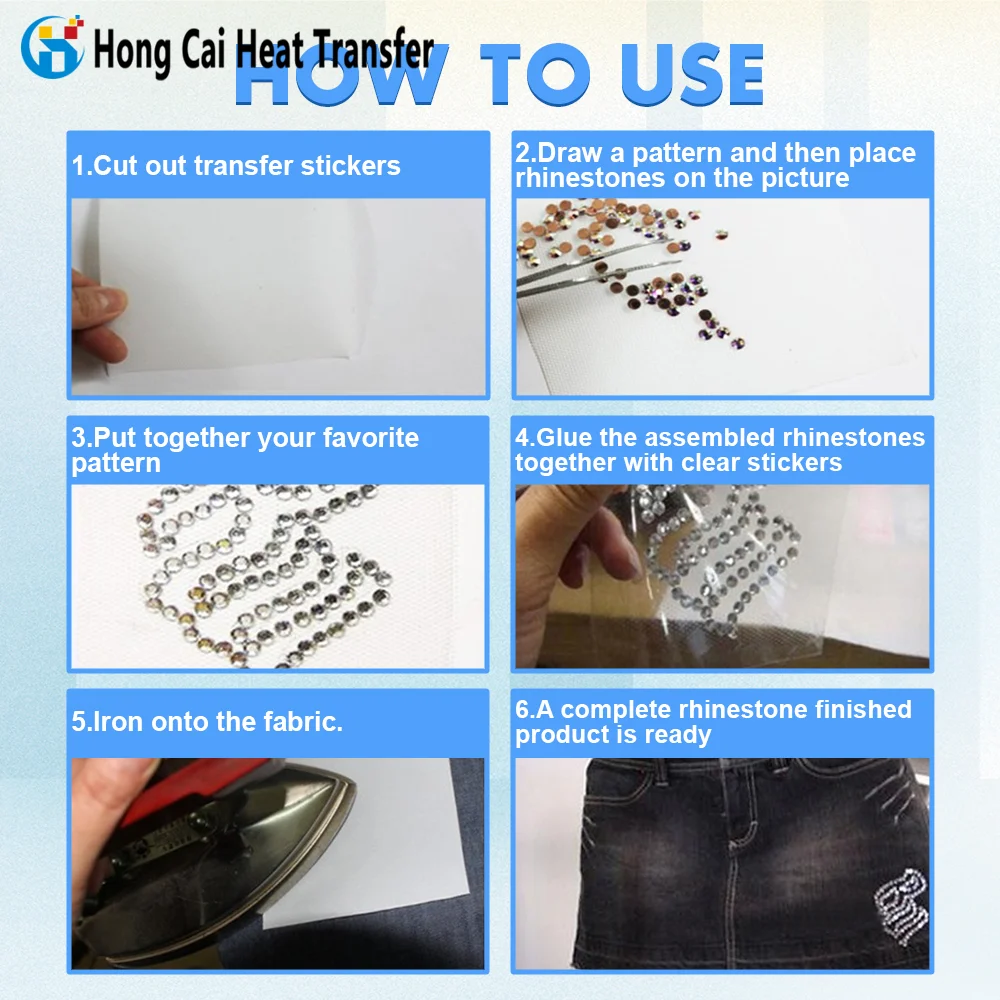 Hong Cai Heat Transfer

HOW TO USE

1.Cut out transfer stickers

2.Draw a pattern and then place rhinestones on the picture

3.Put together your favorite pattern

4.Glue the assembled rhinestones together with clear stickers

5.Iron onto the fabric.

6.A complete rhinestone finished product is ready