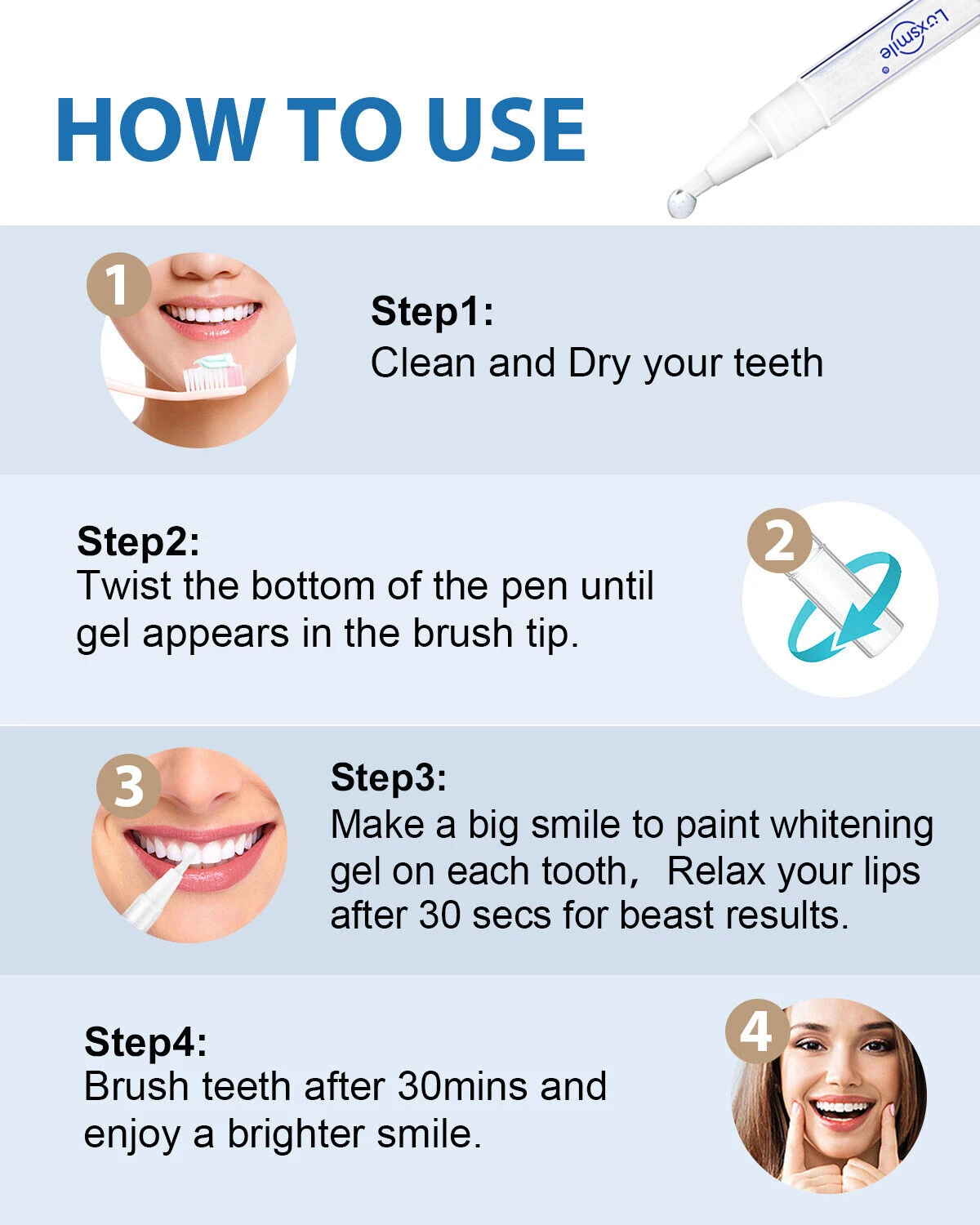 HOW TO USE

Luxsmile

1

Step1:
Clean and Dry your teeth

Step2:
Twist the bottom of the pen until gel appears in the brush tip.

2

3

Step3:
Make a big smile to paint whitening gel on each tooth， Relax your lips after 30 secs for beast results.

Step4:
Brush teeth after 30mins and enjoy a brighter smile.

4