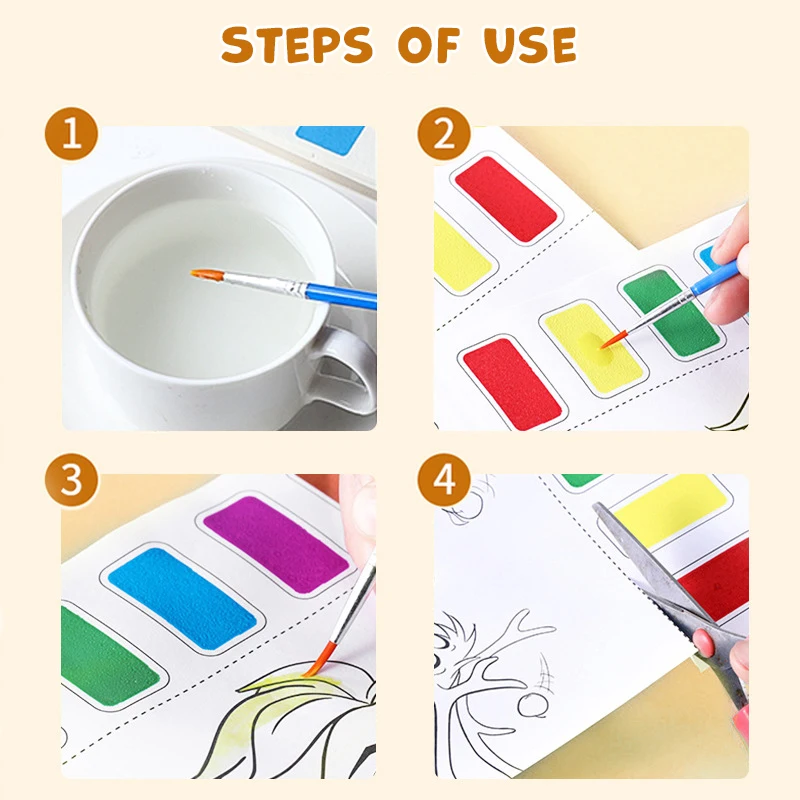 STEPS OF USE

1

2

3

4