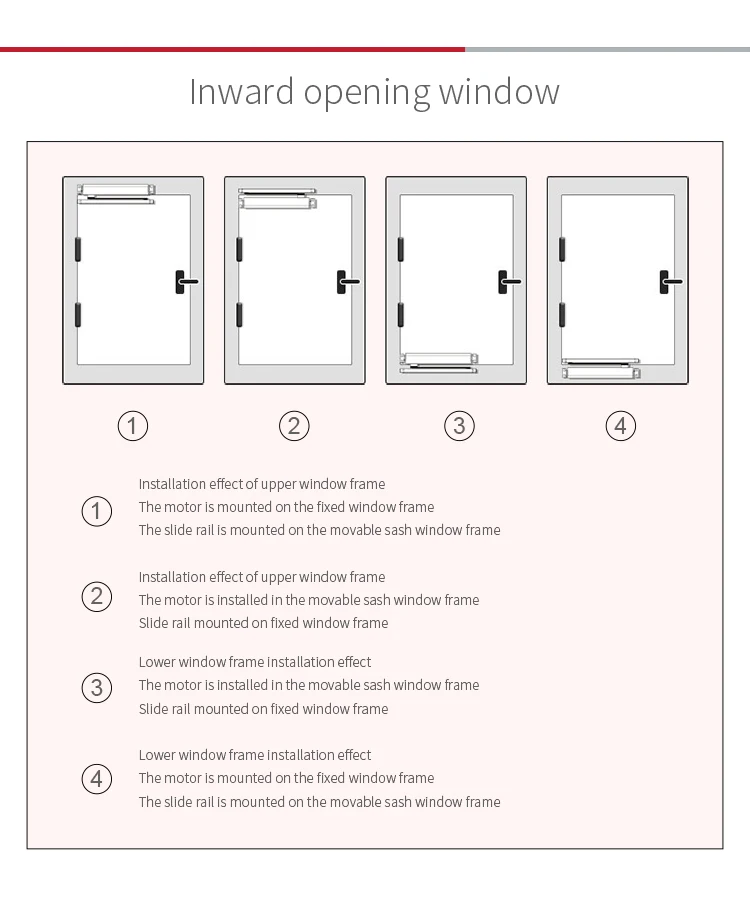 Inward opening window

①

②

③

④

①
Installation effect of upper window frame
The motor is mounted on the fixed window frame
The slide rail is mounted on the movable sash window frame

②
Installation effect of upper window frame
The motor is installed in the movable sash window frame
Slide rail mounted on fixed window frame

③
Lower window frame installation effect
The motor is installed in the movable sash window frame
Slide rail mounted on fixed window frame

④
Lower window frame installation effect
The motor is mounted on the fixed window frame
The slide rail is mounted on the movable sash window frame