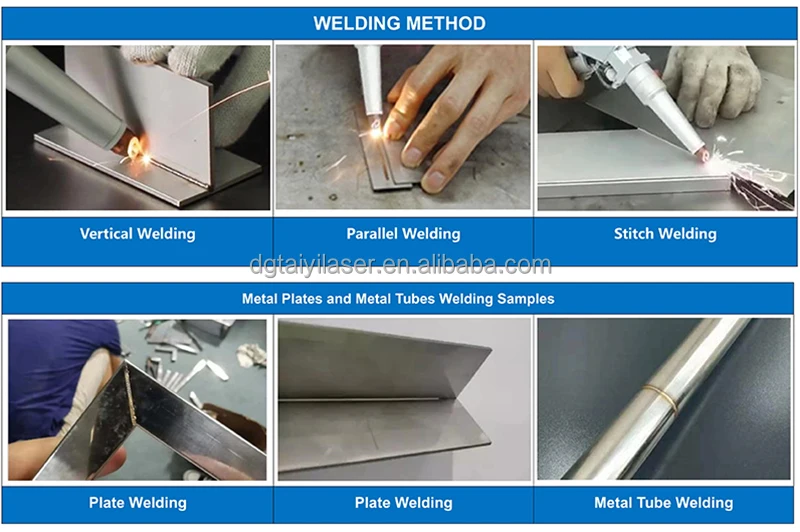 WELDING METHOD

Vertical Welding

Parallel Welding

Stitch Welding

dgtaiyilaser.en.alibaba.com

Metal Plates and Metal Tubes Welding Samples

Plate Welding

Plate Welding

Metal Tube Welding