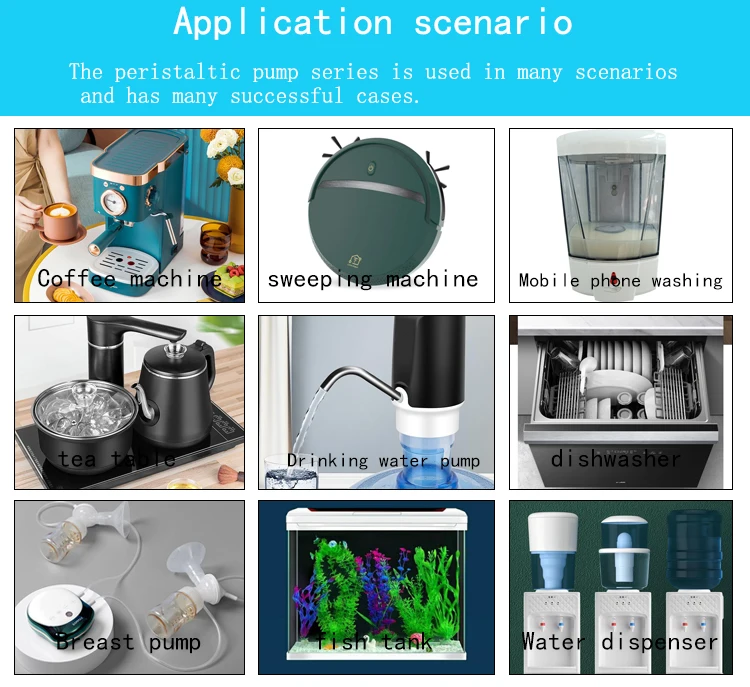 Application scenario

The peristaltic pump series is used in many scenarios and has many successful cases.

Coffee machine

sweeping machine

Mobile phone washing

tea table

Drinking water pump

dishwasher

Breast pump

fish tank

Water dispenser