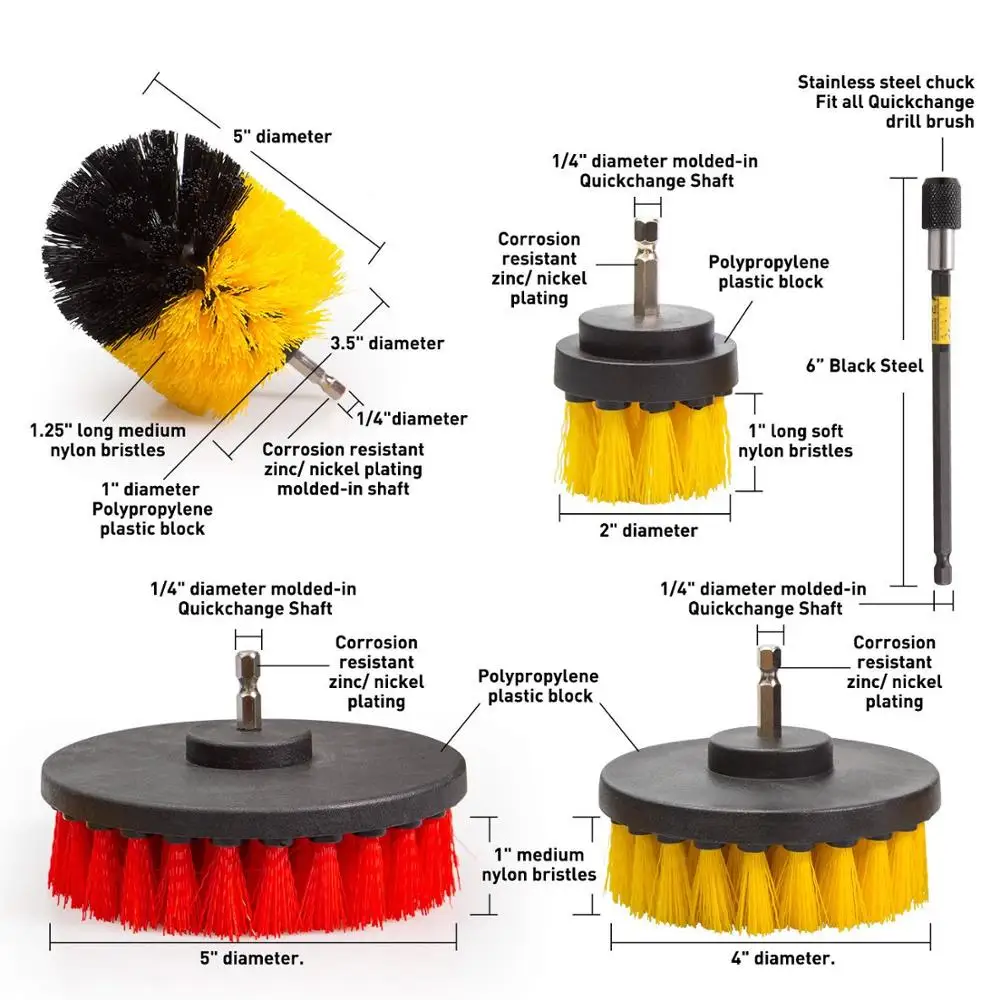 5" diameter

3.5" diameter

1/4"diameter

1.25" long medium nylon bristles

Corrosion resistant zinc/ nickel plating molded-in shaft

1" diameter Polypropylene plastic block

1/4" diameter molded-in Quickchange Shaft

Corrosion resistant zinc/ nickel plating

Polypropylene plastic block

1" long soft nylon bristles

2" diameter

Stainless steel chuck Fit all Quickchange drill brush

6" Black Steel

1/4" diameter molded-in Quickchange Shaft

Corrosion resistant zinc/ nickel plating

Polypropylene plastic block

1" medium nylon bristles

5" diameter.

1/4" diameter molded-in Quickchange Shaft

Corrosion resistant zinc/ nickel plating

4" diameter.