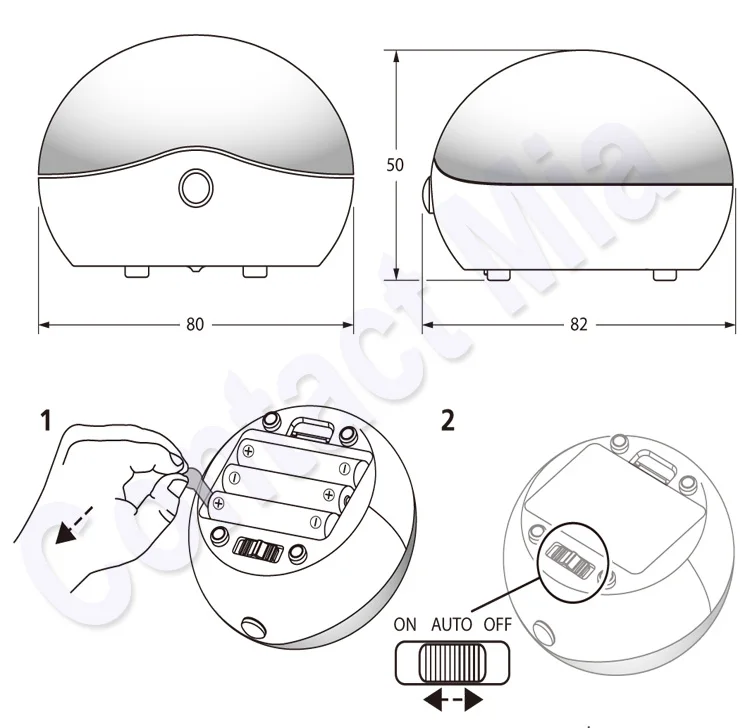 50

80

82

1

2

ON AUTO OFF

Contact Mia