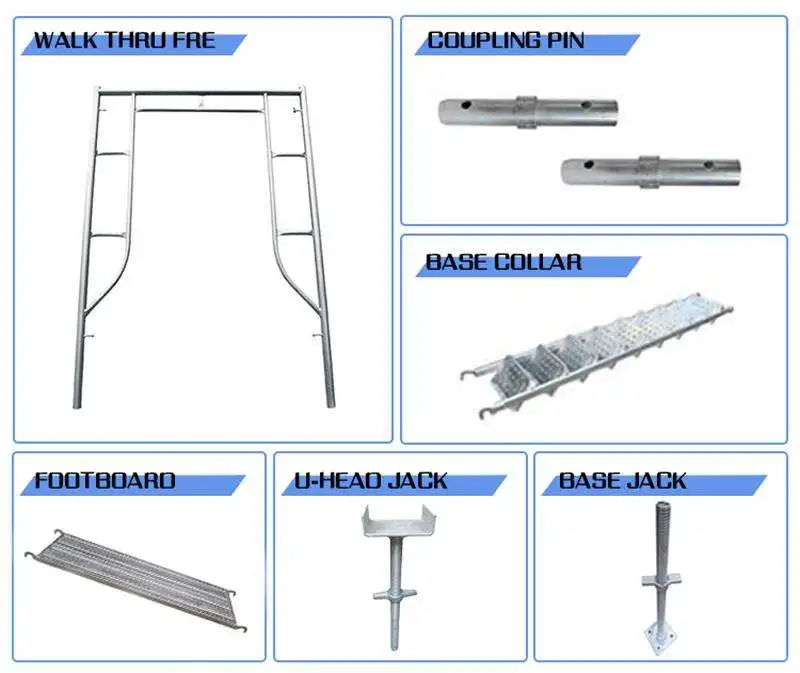 WALK THRU FRE

COUPLING PIN

BASE COLLAR

FOOTBOARD

U-HEAD JACK

BASE JACK