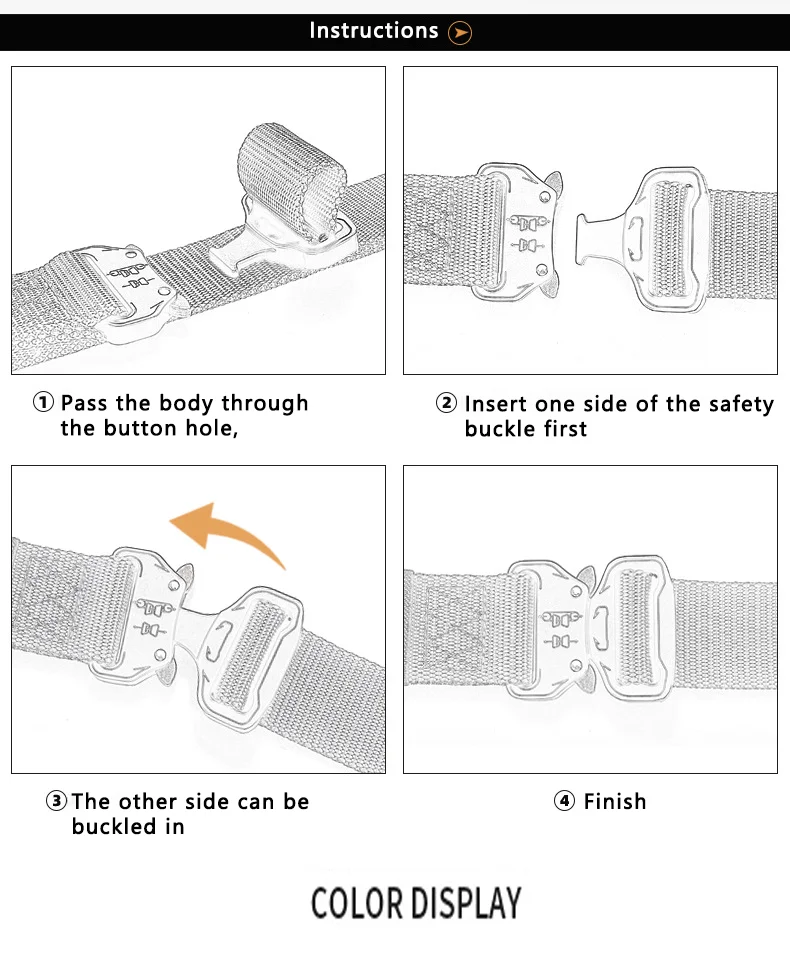 Instructions

① Pass the body through the button hole,

② Insert one side of the safety buckle first

③ The other side can be buckled in

④ Finish

COLOR DISPLAY