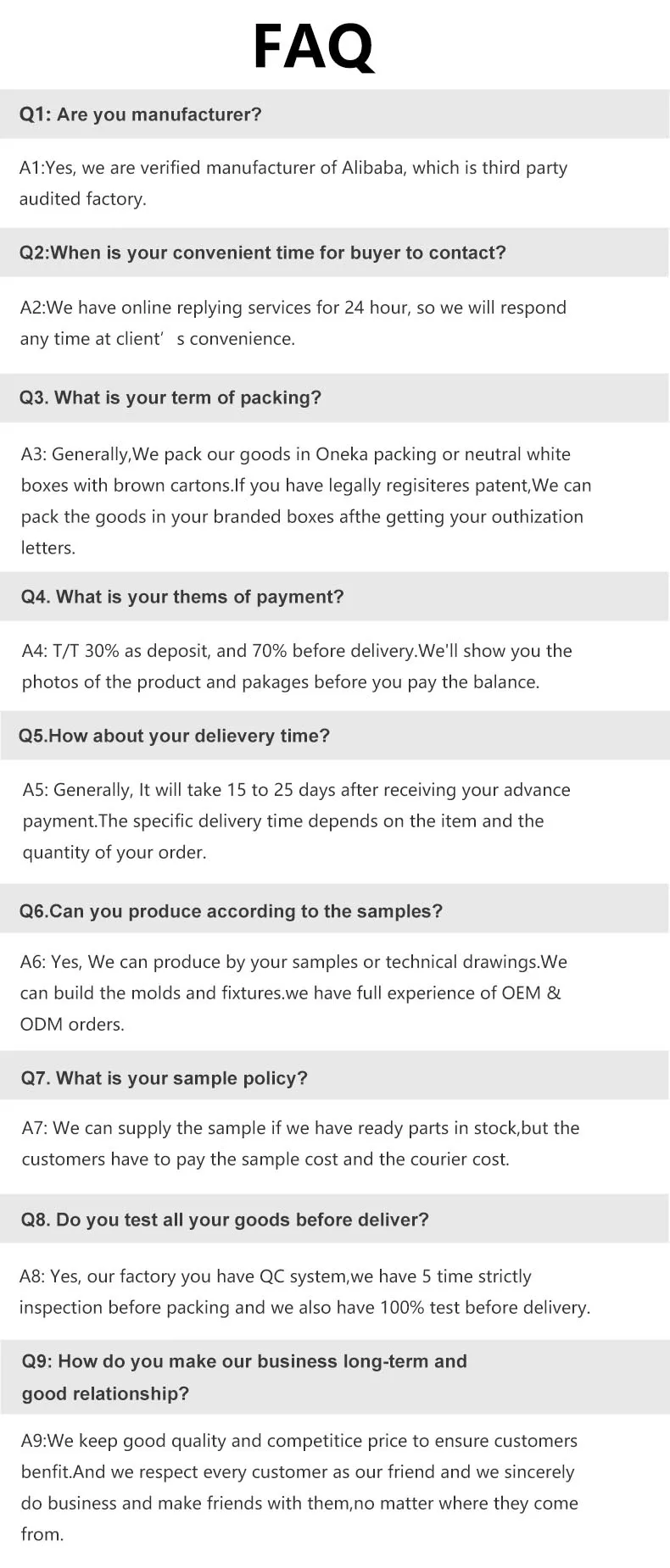 FAQ

Q1: Are you manufacturer?

A1:Yes, we are verified manufacturer of Alibaba, which is third party audited factory.

Q2:When is your convenient time for buyer to contact?

A2:We have online replying services for 24 hour, so we will respond any time at client’ s convenience.

Q3. What is your term of packing?

A3: Generally,We pack our goods in Oneka packing or neutral white boxes with brown cartons.If you have legally regisiteres patent,We can pack the goods in your branded boxes afthe getting your outhization letters.

Q4. What is your thems of payment?

A4: T/T 30% as deposit, and 70% before delivery.We'll show you the photos of the product and pakages before you pay the balance.

Q5.How about your delievery time?

A5: Generally, It will take 15 to 25 days after receiving your advance payment.The specific delivery time depends on the item and the quantity of your order.

Q6.Can you produce according to the samples?

A6: Yes, We can produce by your samples or technical drawings.We can build the molds and fixtures.we have full experience of OEM & ODM orders.

Q7. What is your sample policy?

A7: We can supply the sample if we have ready parts in stock,but the customers have to pay the sample cost and the courier cost.

Q8. Do you test all your goods before deliver?

A8: Yes, our factory you have QC system,we have 5 time strictly inspection before packing and we also have 100% test before delivery.

Q9: How do you make our business long-term and good relationship?

A9:We keep good quality and competitice price to ensure customers benfit.And we respect every customer as our friend and we sincerely do business and make friends with them,no matter where they come from.