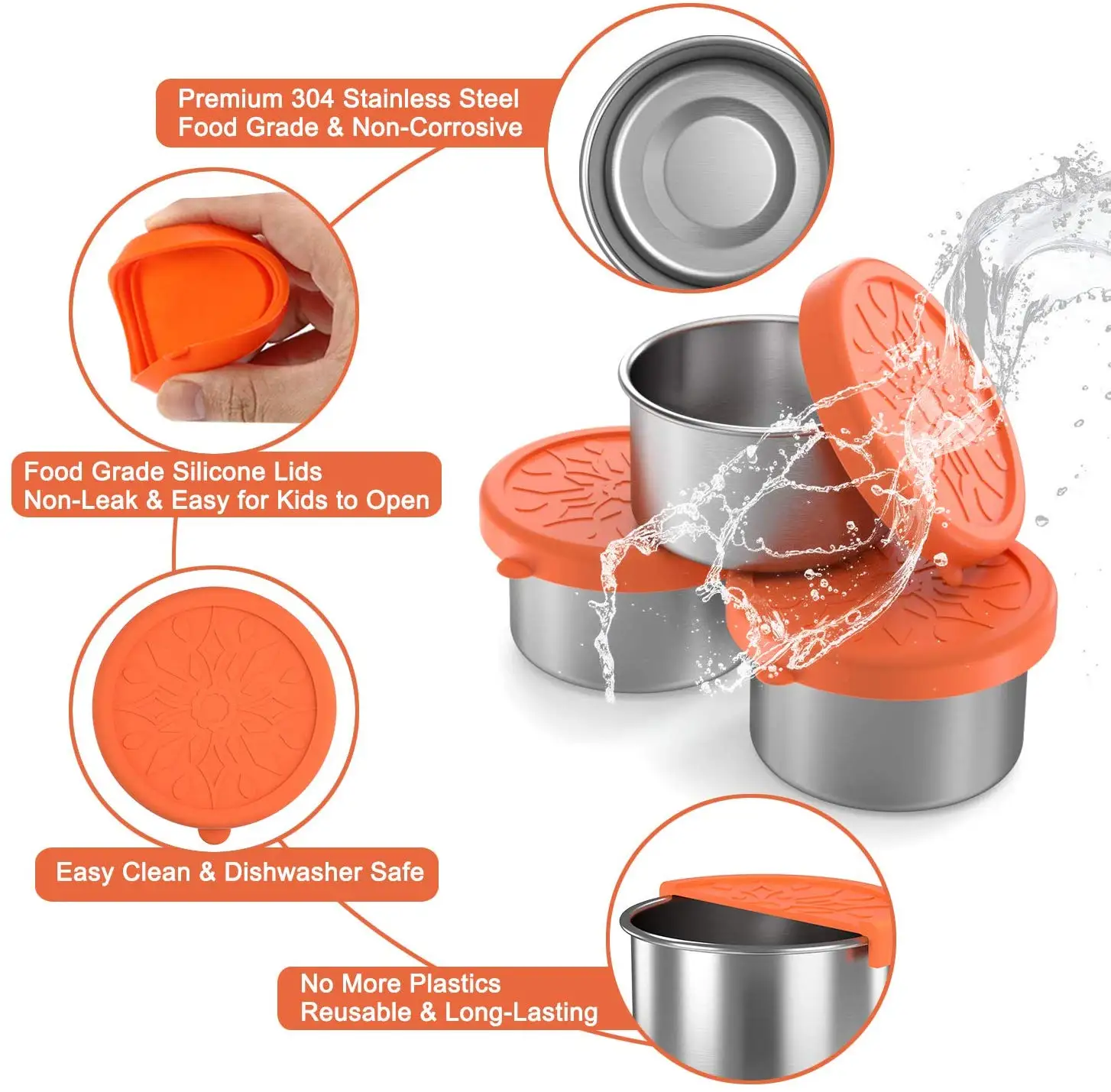 Premium 304 Stainless Steel
Food Grade & Non-Corrosive

Food Grade Silicone Lids
Non-Leak & Easy for Kids to Open

Easy Clean & Dishwasher Safe

No More Plastics
Reusable & Long-Lasting